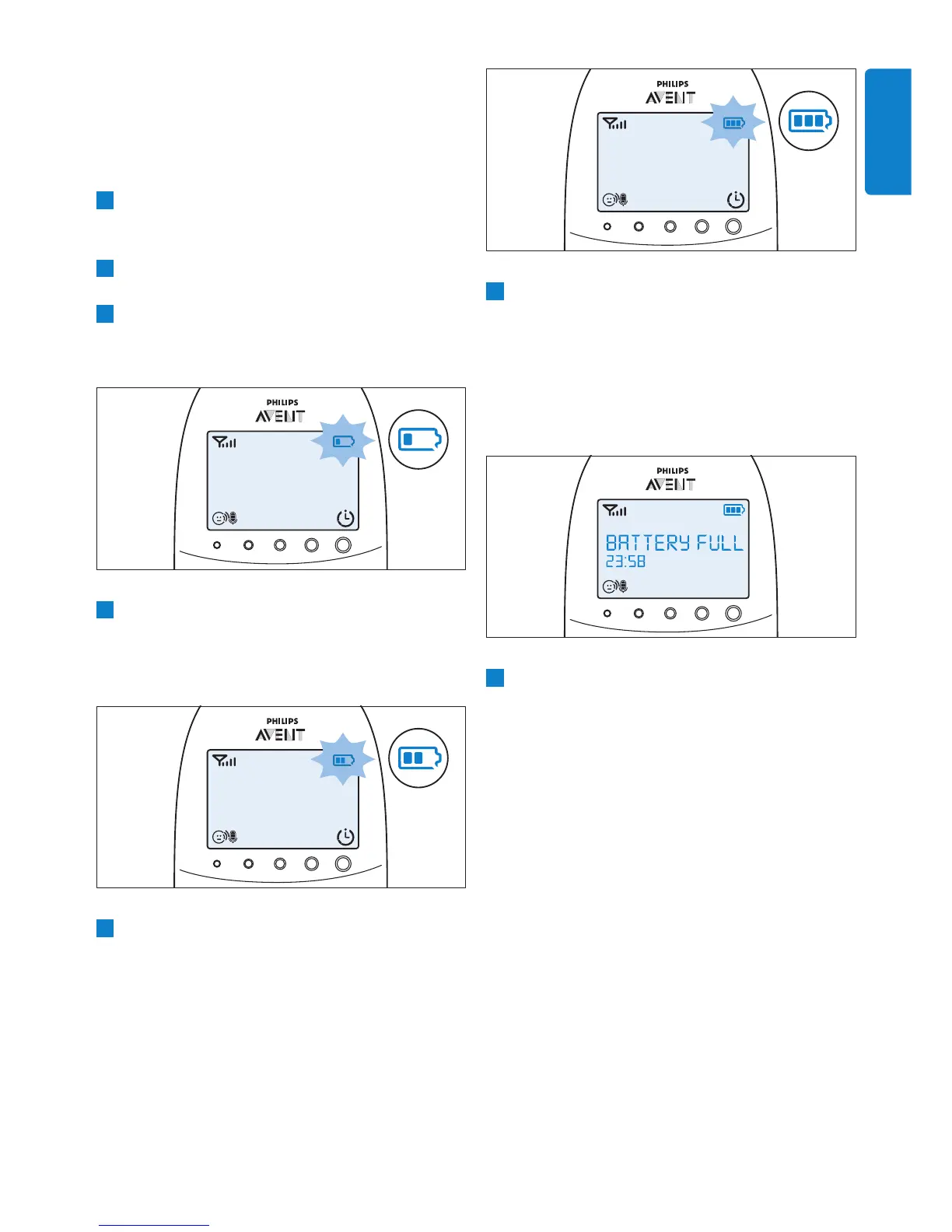 PHILIPS
AVENT

PHILIPS
AVENT

PHILIPS
AVENT

PHILIPS
AVENT

BATTERY FULL
23:58