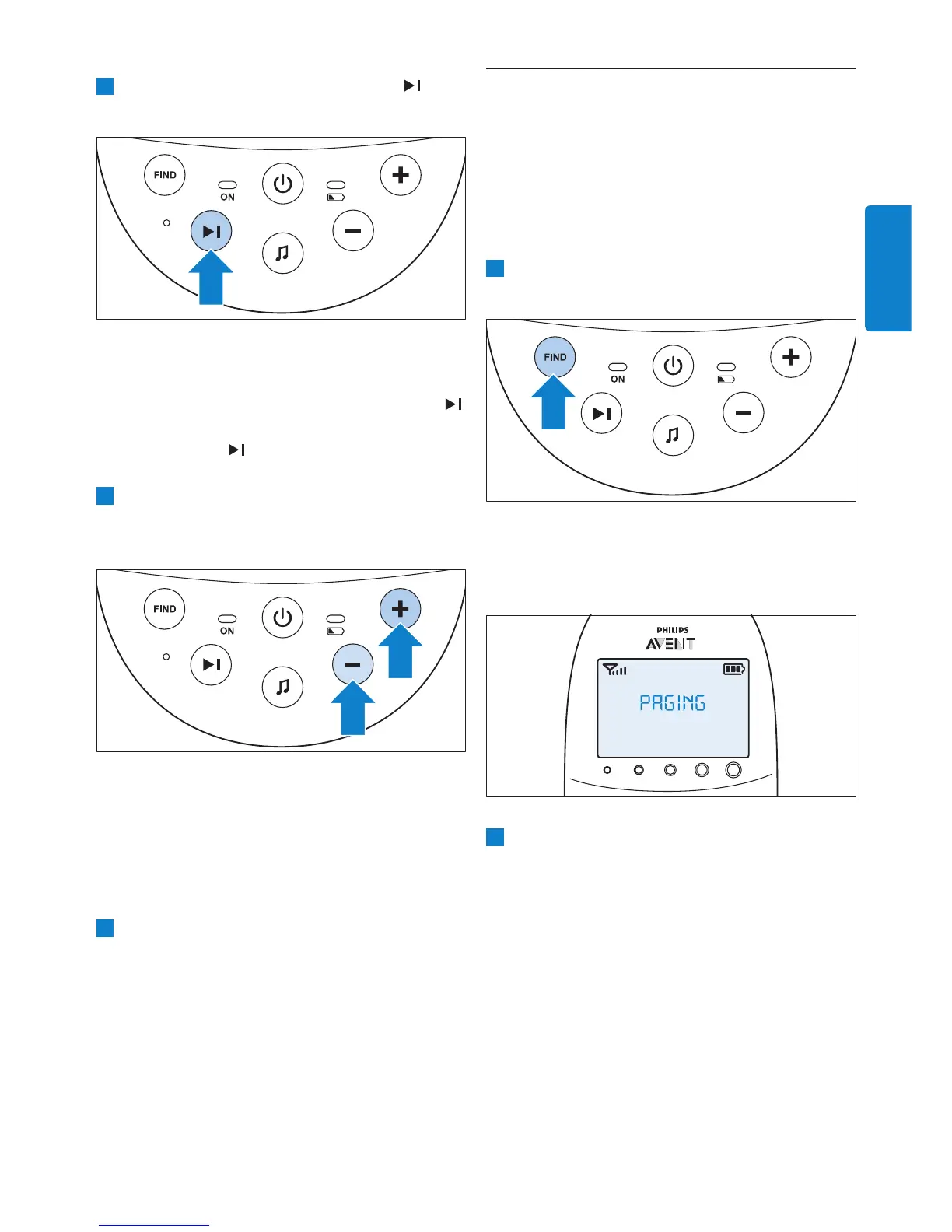 FIND

ON

FIND

ON

FIND

ON

PHILIPS

AVENT

PAGING