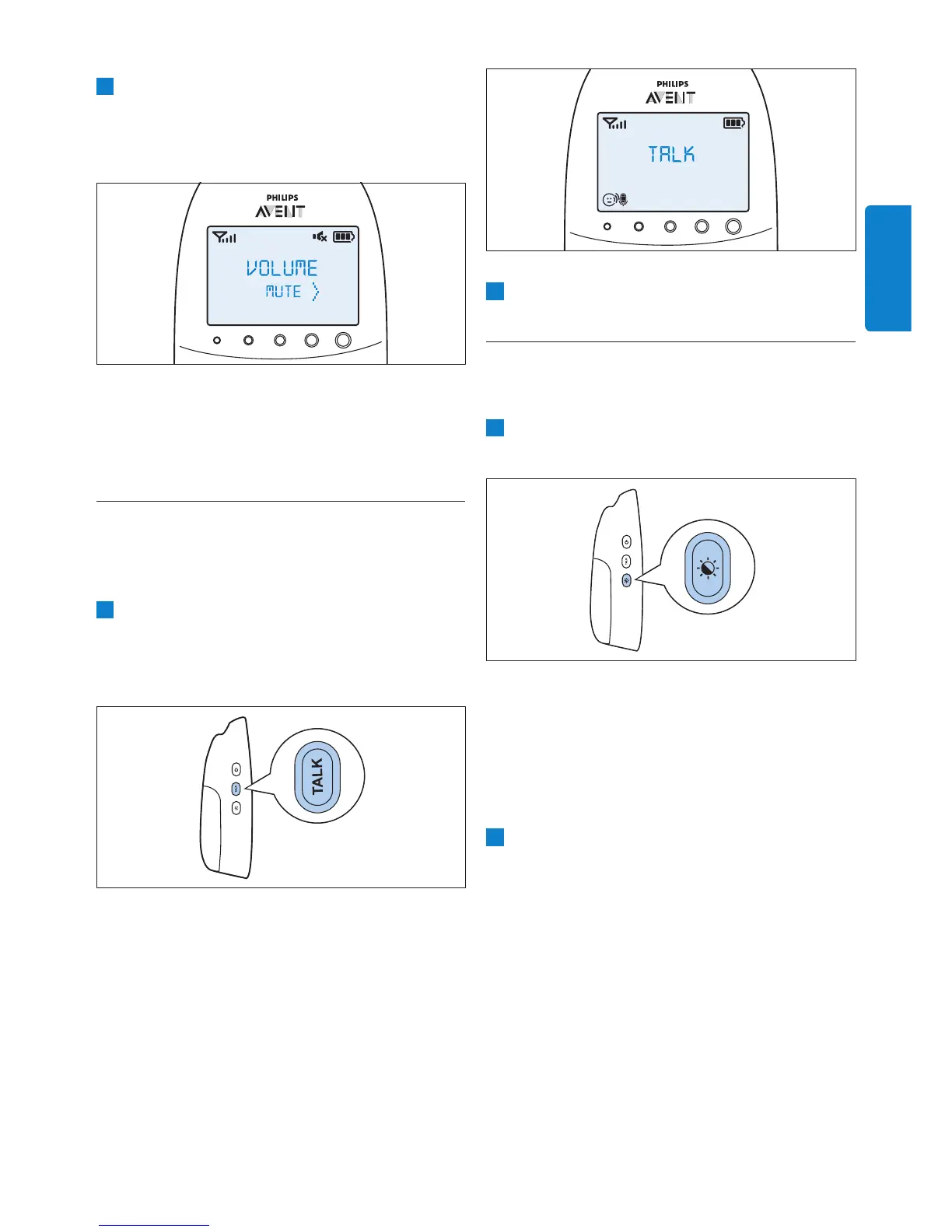 PHILIPS
AVENT
VOLUME
MUTE

TALK

PHILIPS
AVENT
TALK