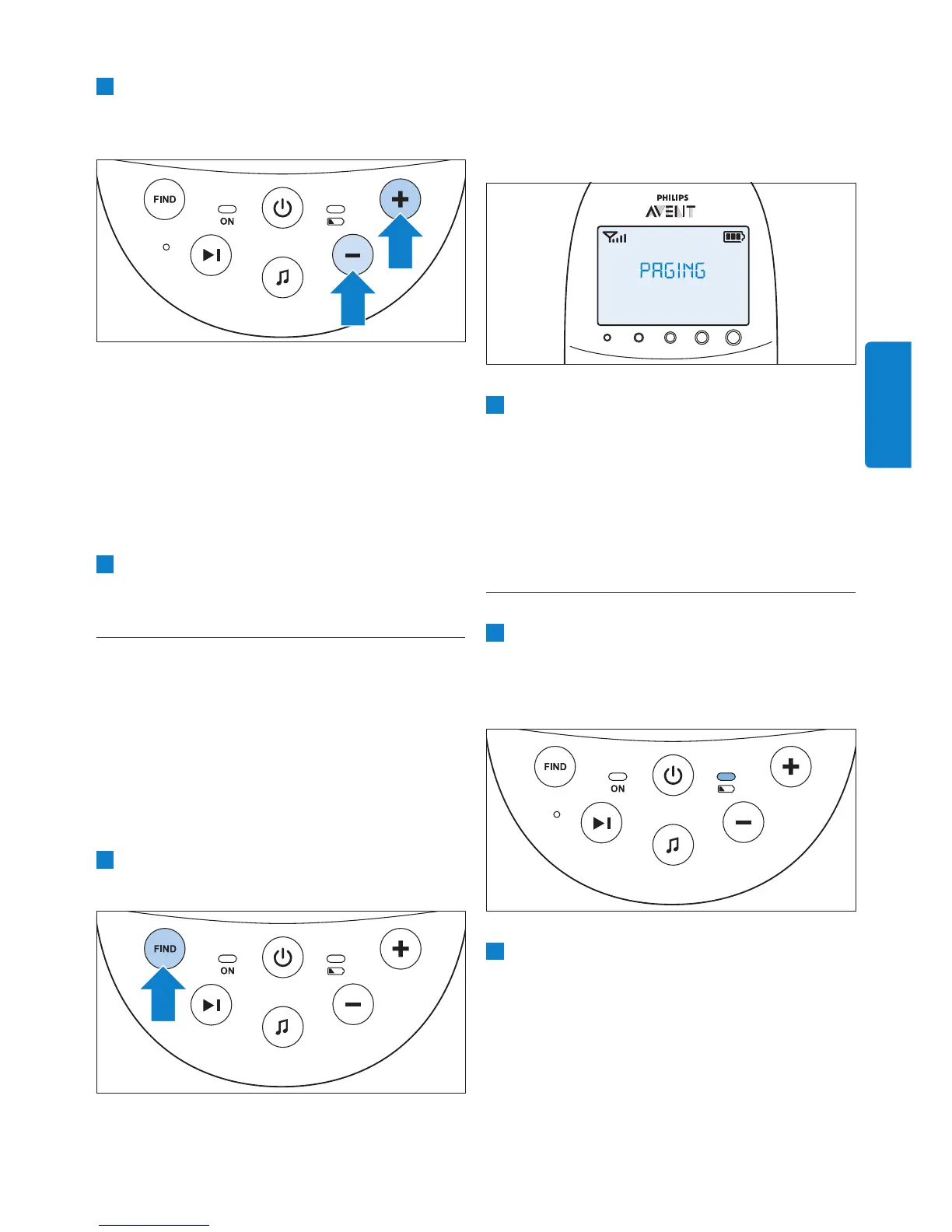 FIND
ON

PHILIPS
AVENT
PAGING

FIND
ON

FIND
ON