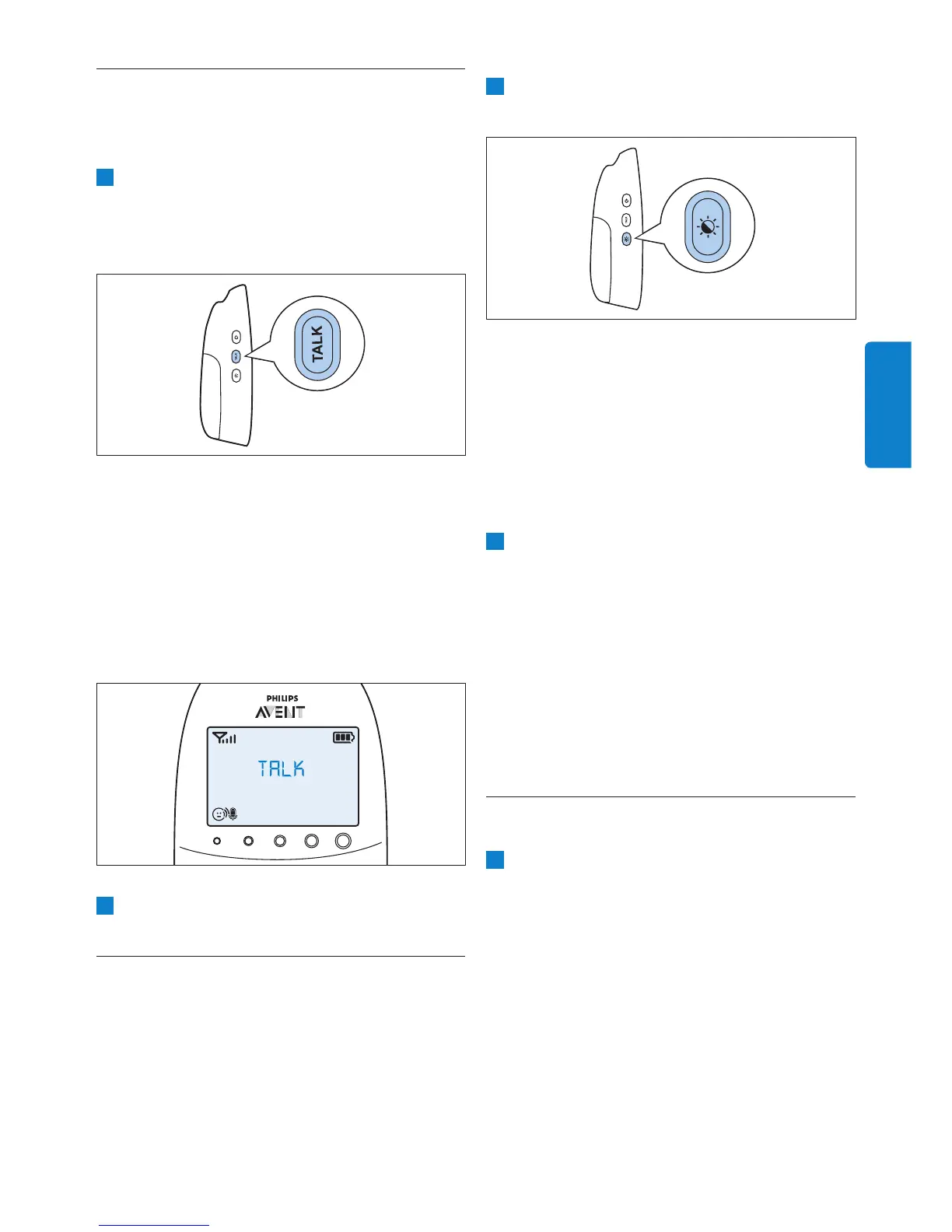 TALK

PHILIPS
AVENT

TALK