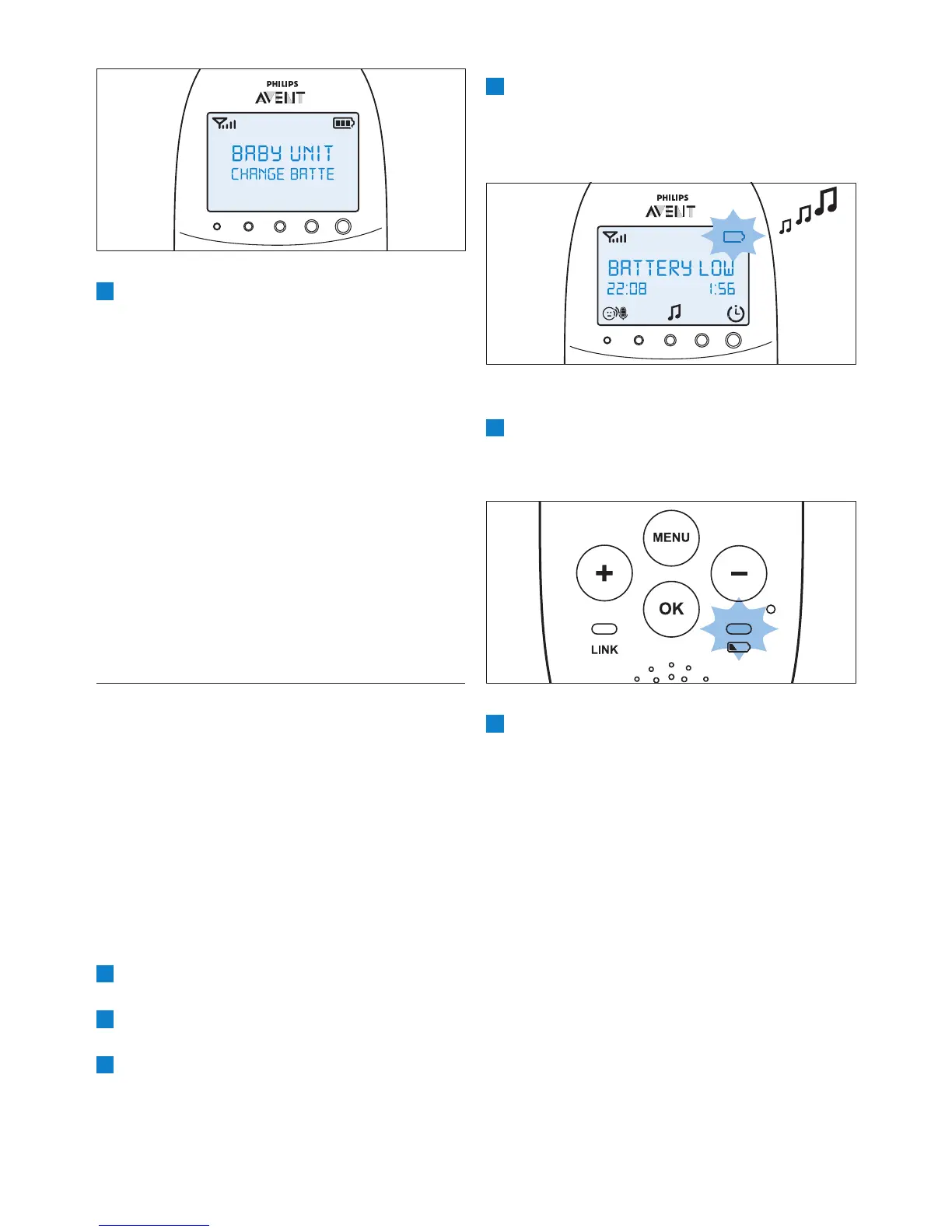 PHILIPS
AVENT
BABY UNIT
CHANGE BATTE

PHILIPS
AVENT
BATTERY LOW
22:08 1:56

MENU
+
−
OK
LINK