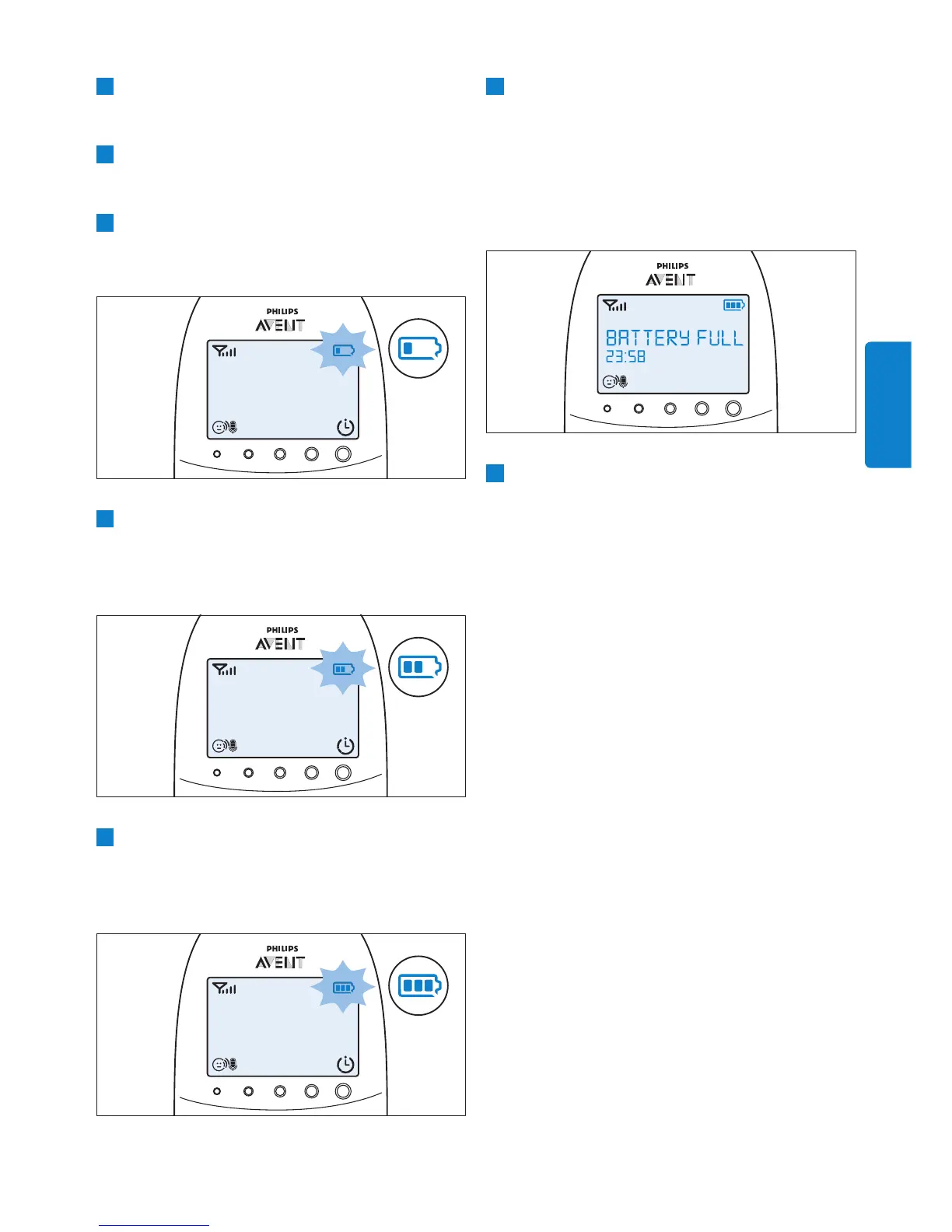 PHILIPS
AVENT

PHILIPS
AVENT

PHILIPS
AVENT

PHILIPS
AVENT

BATTERY FULL
23:58