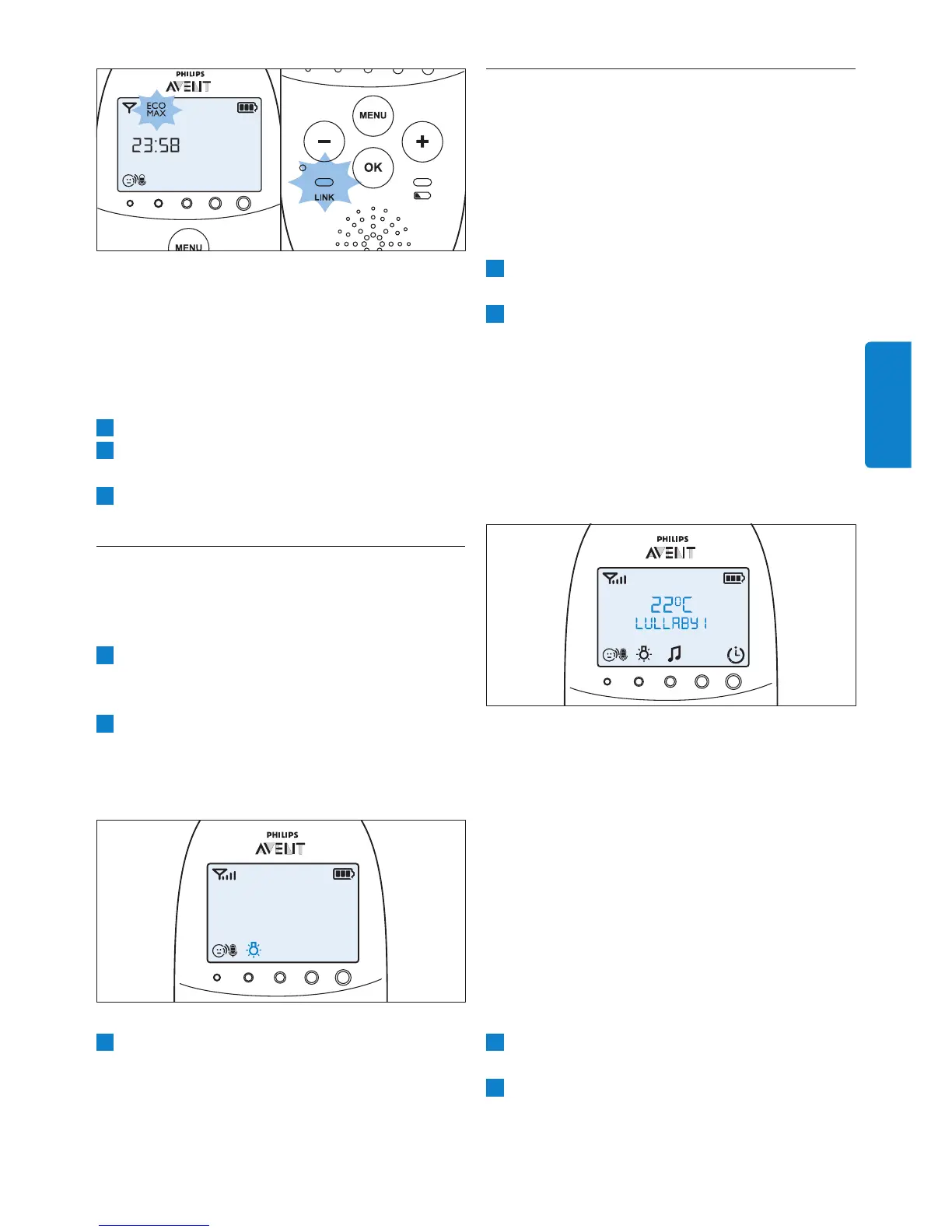 PHILIPS
AVENT
ECO MAX
23:58
MENU

MENU
OK
LINK

PHILIPS
AVENT

PHILIPS
AVENT
22°C
LULLABY 1