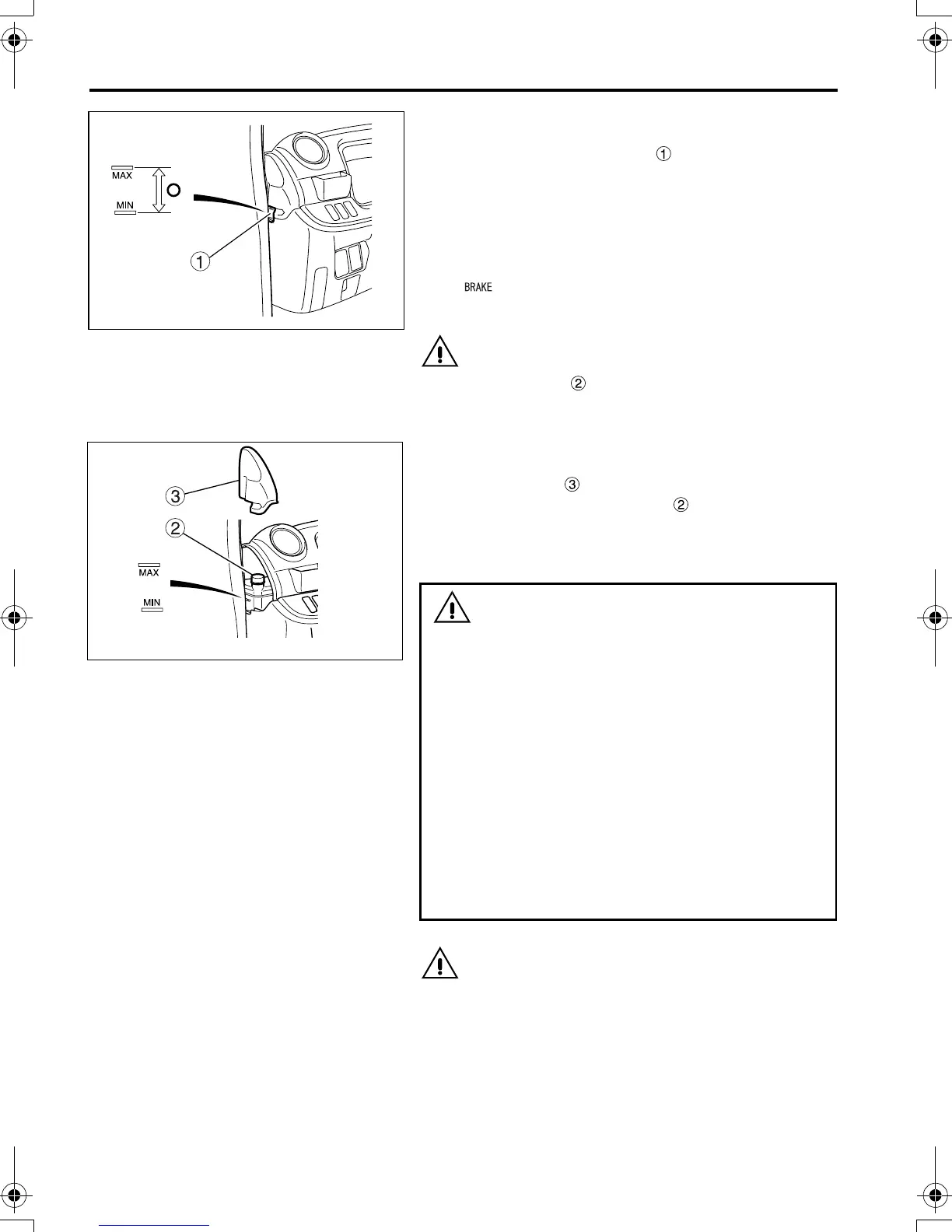 MAX

MIN

1

①

BRAKE

②

3

2

MAX

MIN

③

②