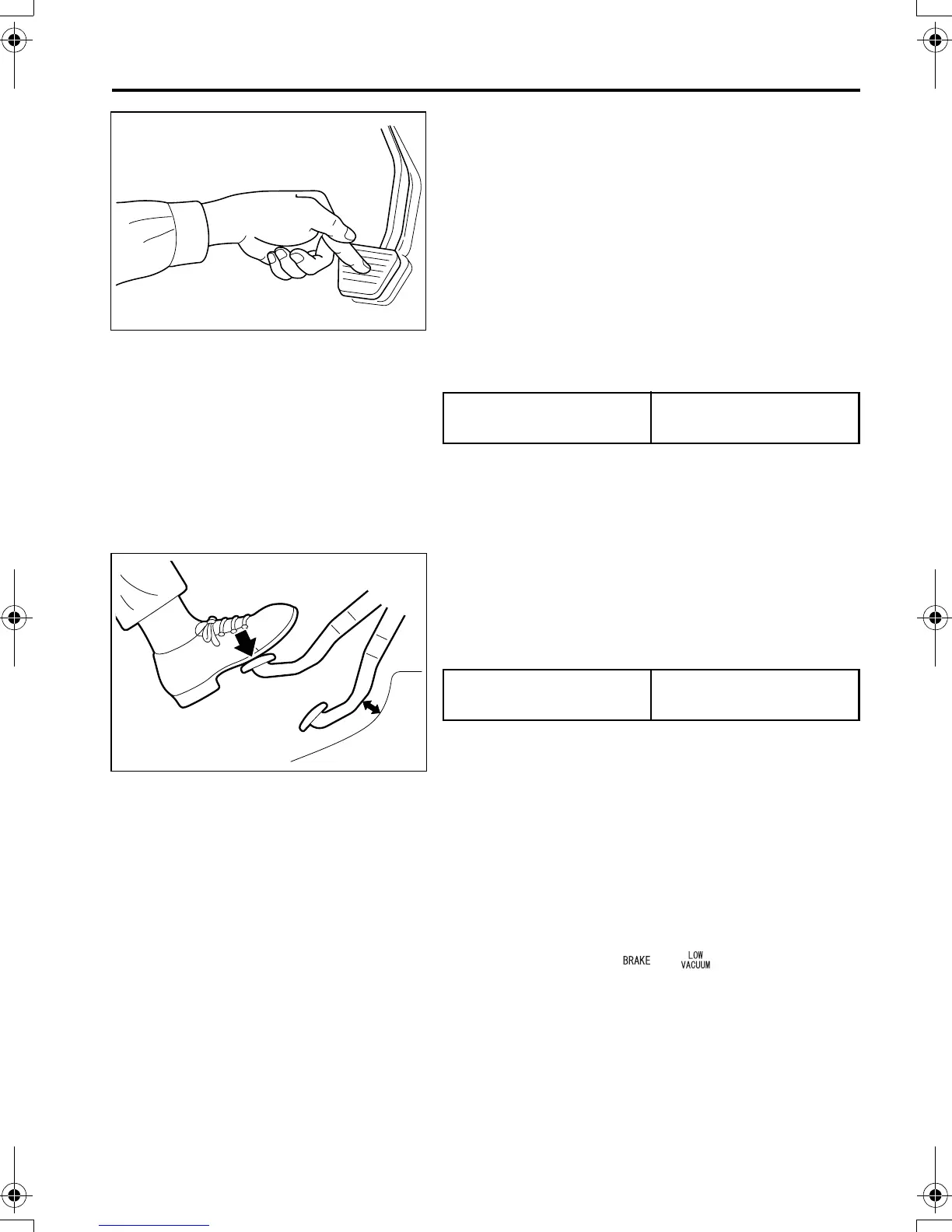 BRAKE LOW VACUUM