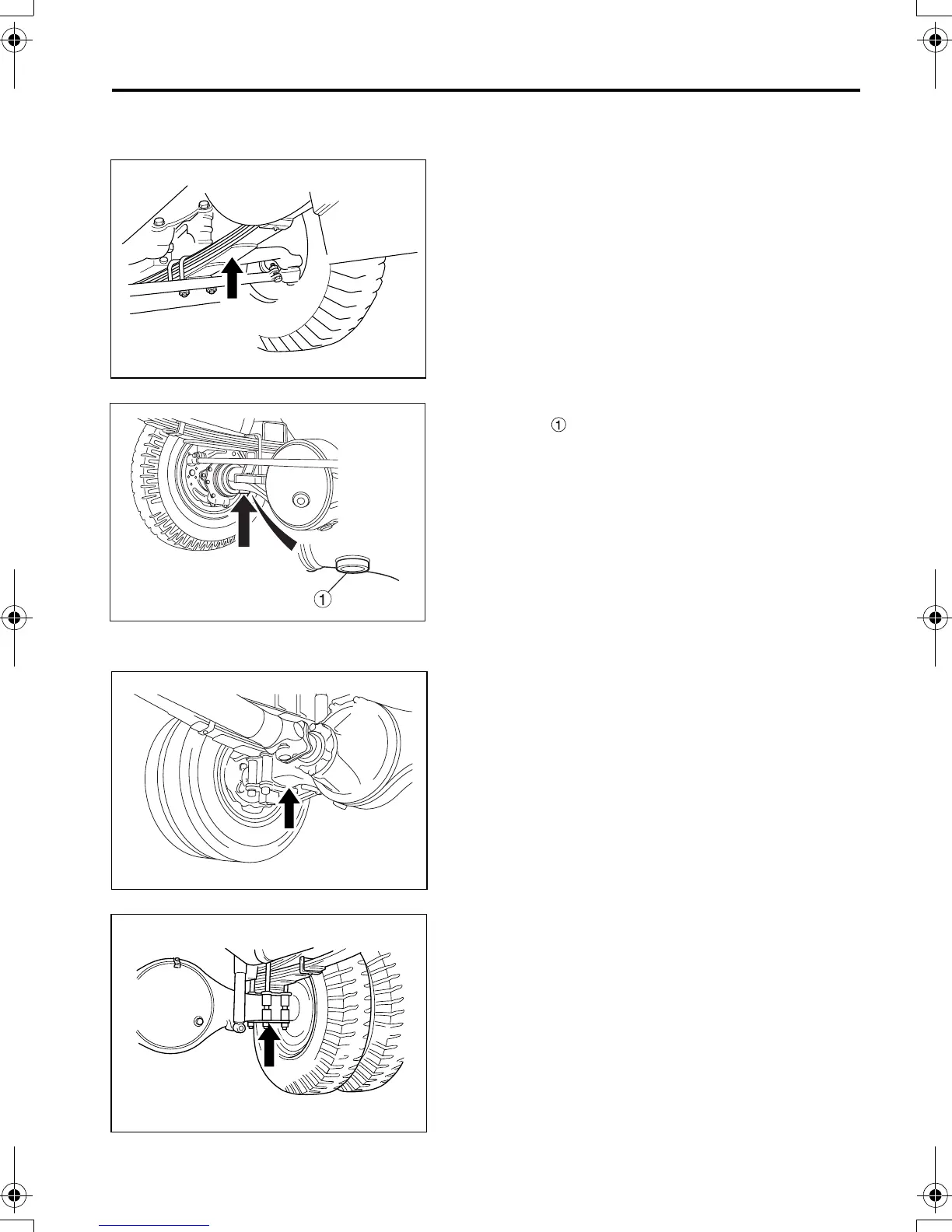 ①

①