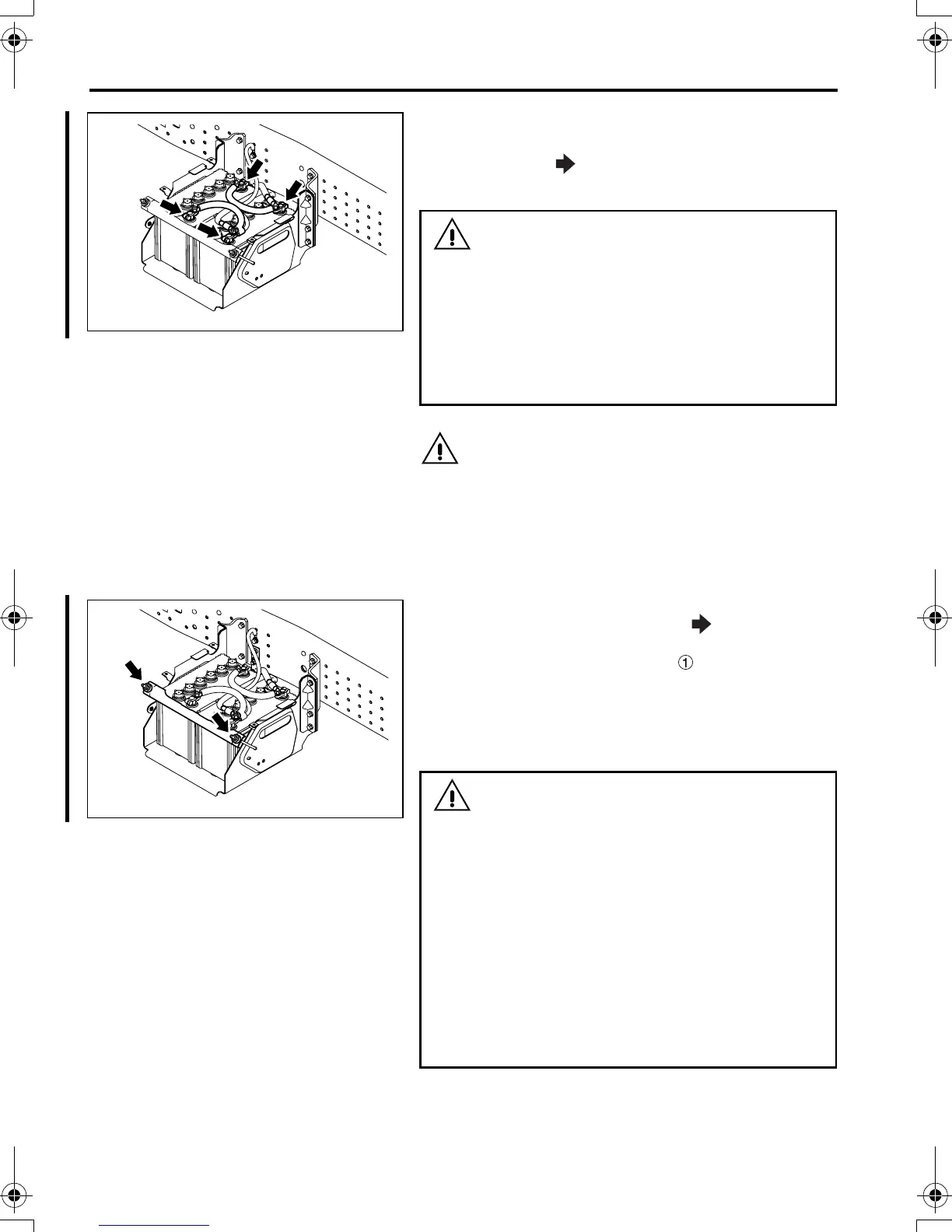 ①