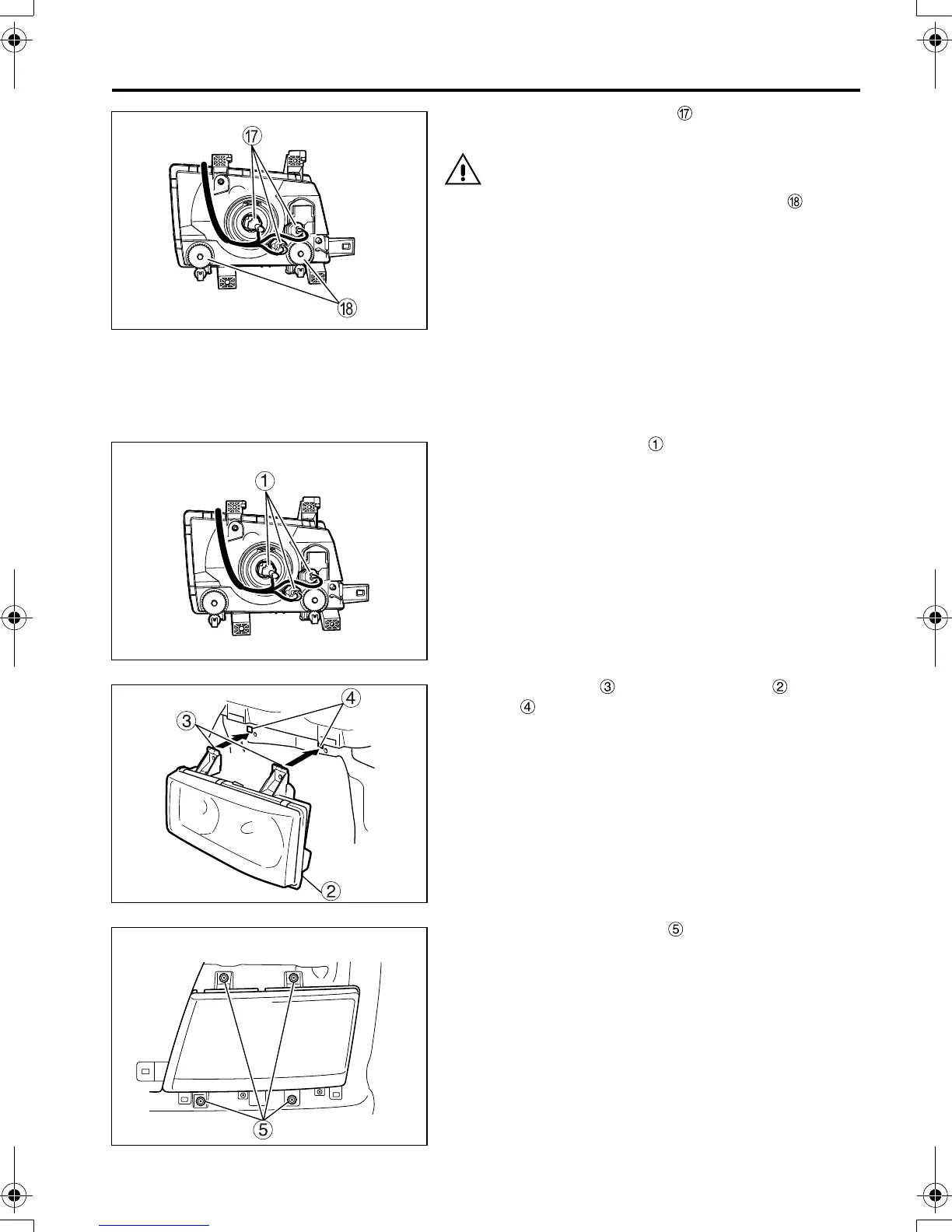 ⑰

⑱

⑰

⑱

①

①

③ ② ④

④

③

②

⑤

⑤