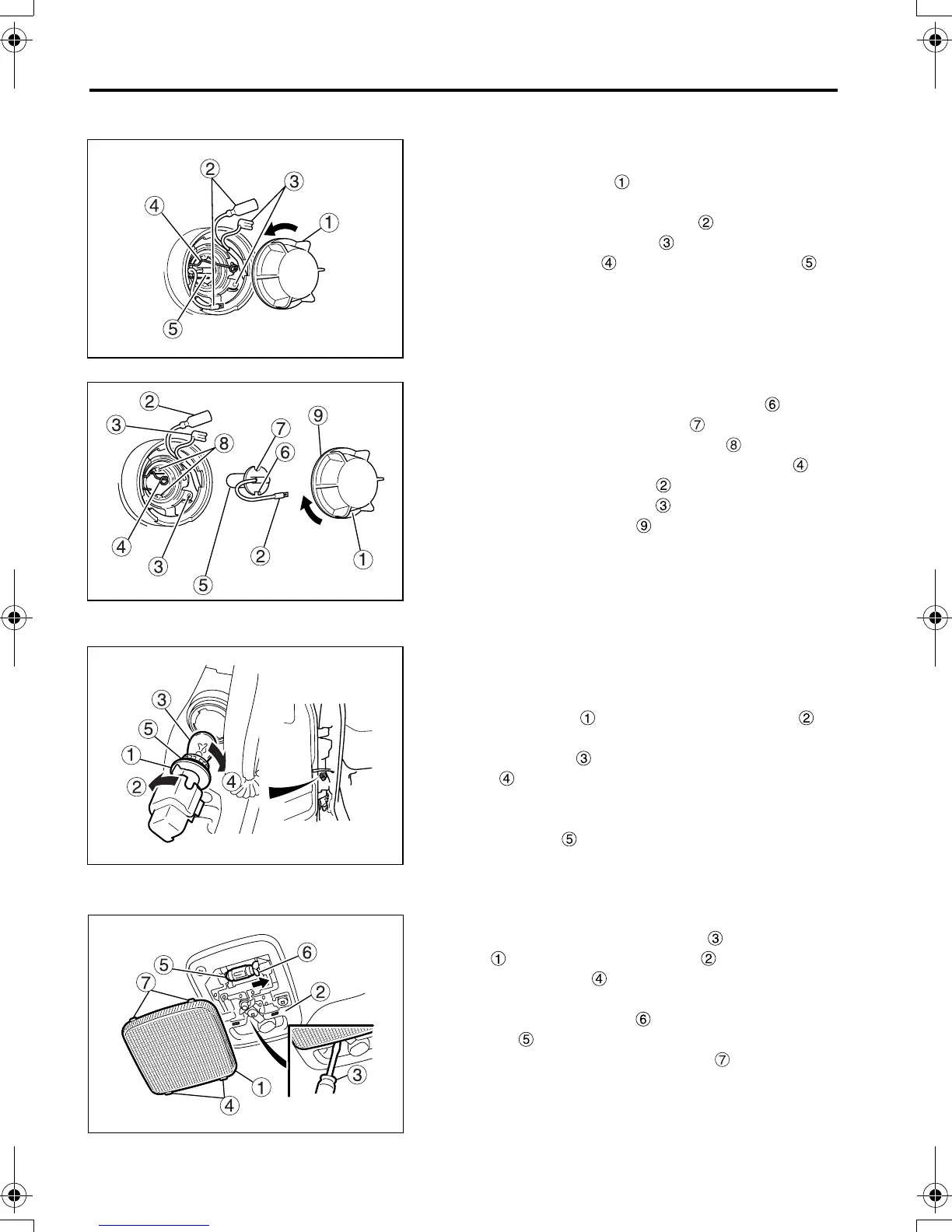 2
3
4
1
5

①
②
③
④ ⑤

2
3
8
7
6
9
4
3
5
2
1

⑥
⑦
⑧
④
②
③
⑨

3
5
1
2
4

① ②
③
④
⑤

5
6
7
2
1
4
3

③
① ②
④
⑥
⑤
⑦