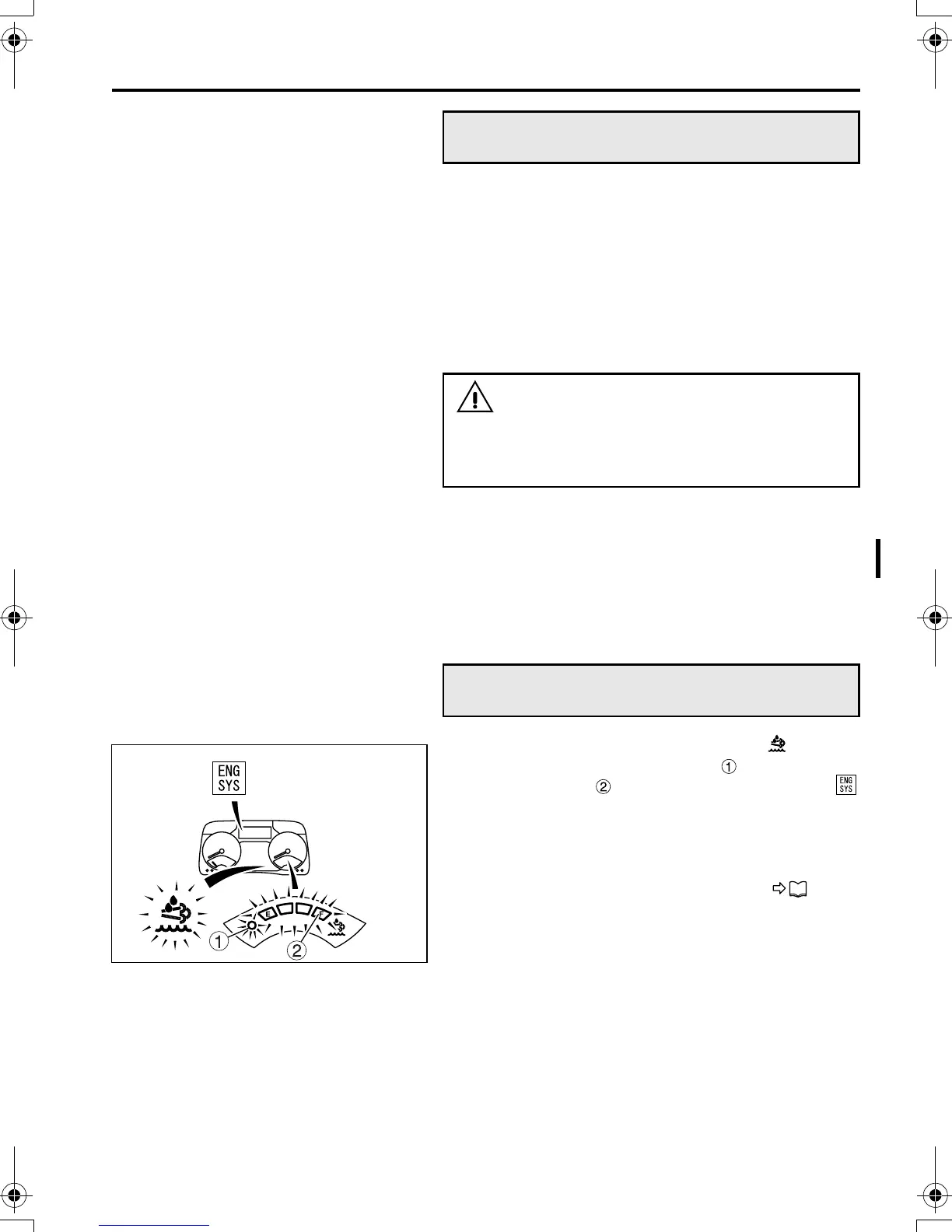 ENG
SYS

E

F

1

2

1

2

ENG
SYS