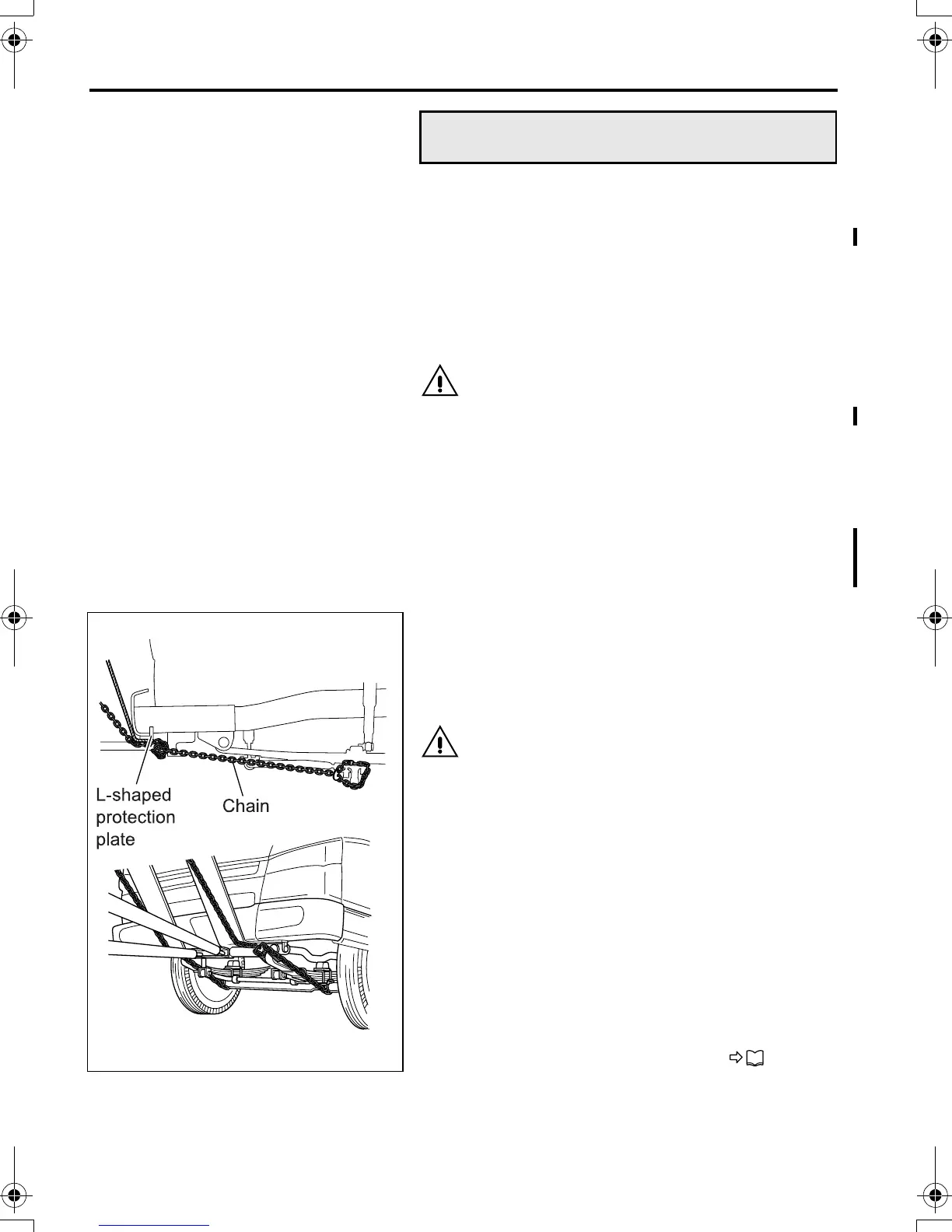 L-shaped protection plate

Chain