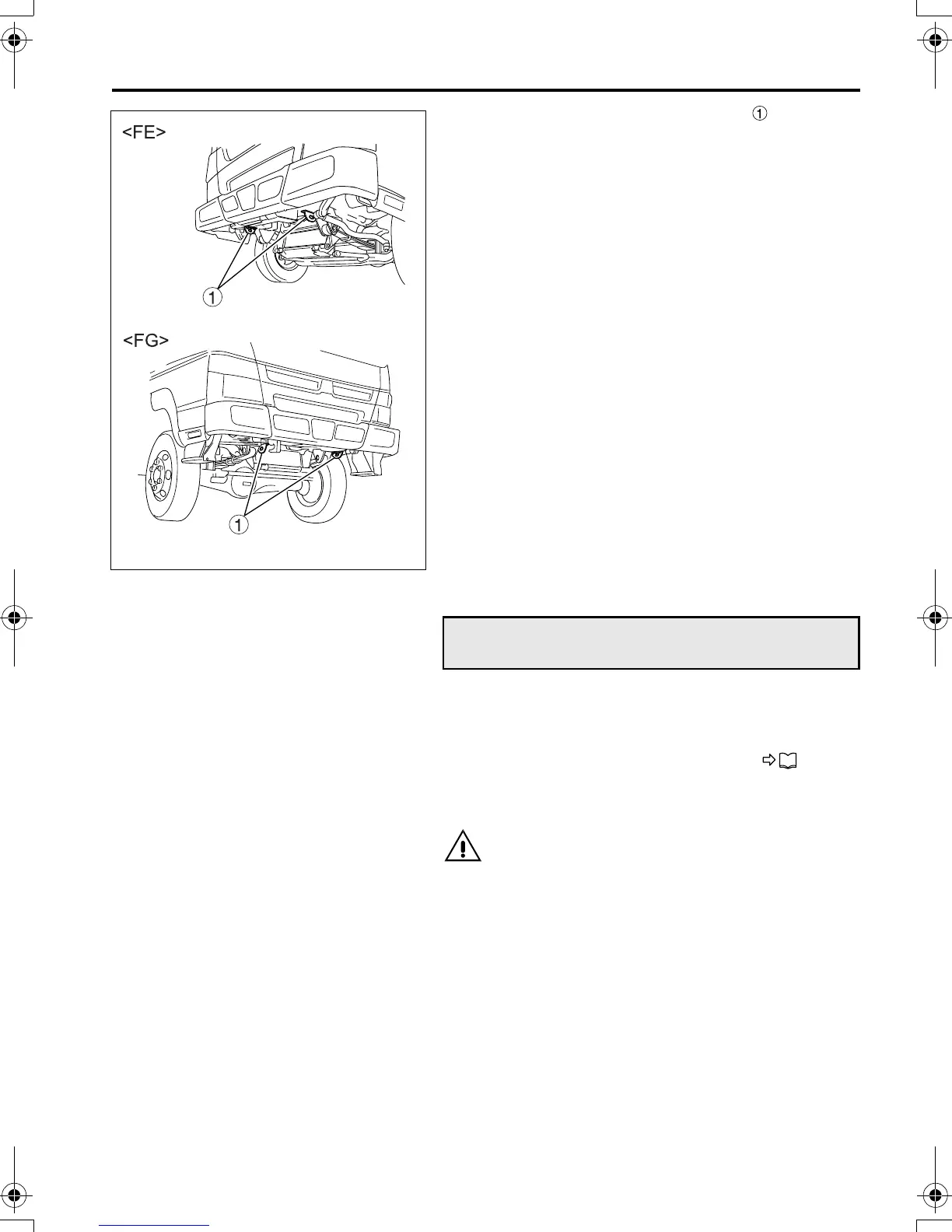 <FE>

1

<FG>

1

1