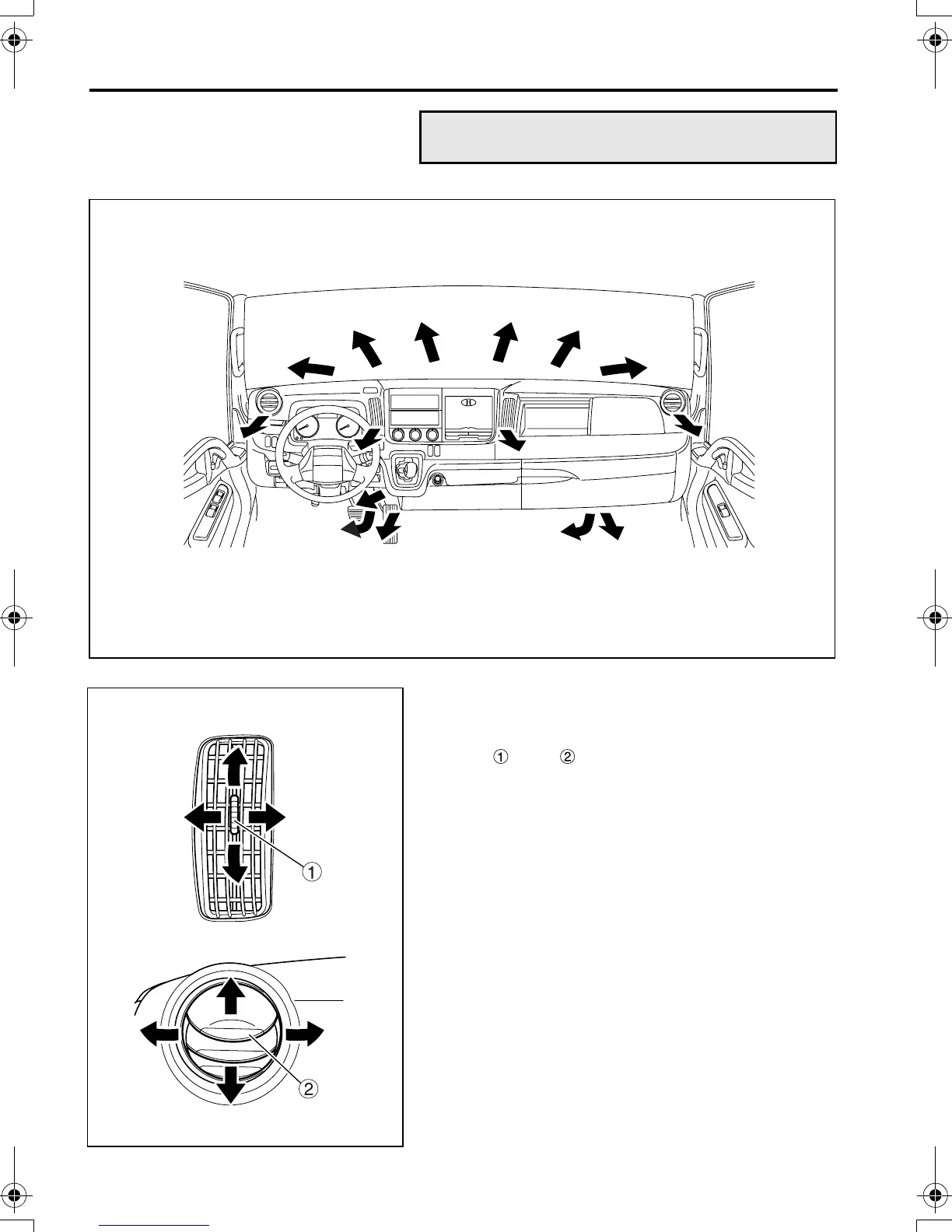 ①

②

① ②