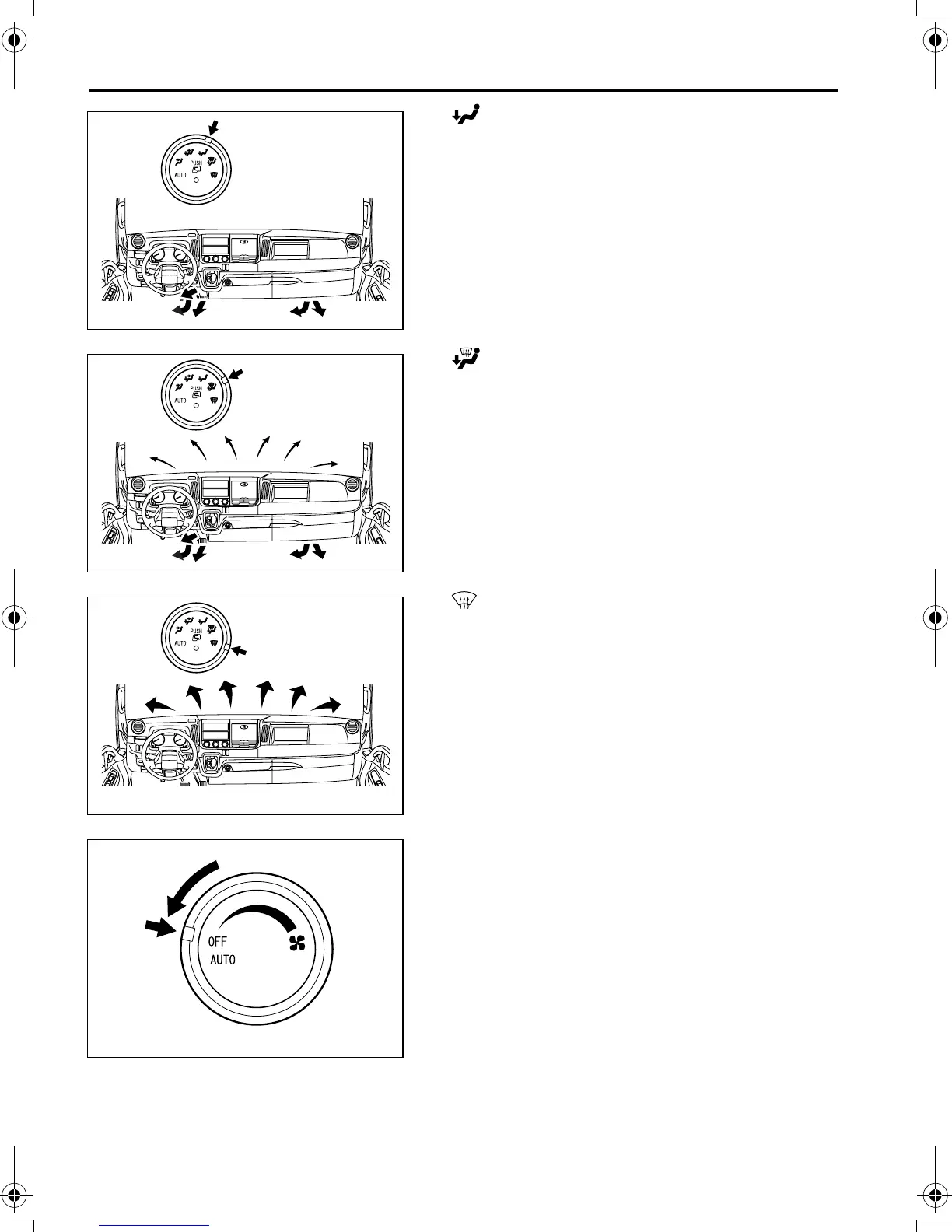 PUSH
AUTO

PUSH
AUTO

PUSH
AUTO

OFF
AUTO