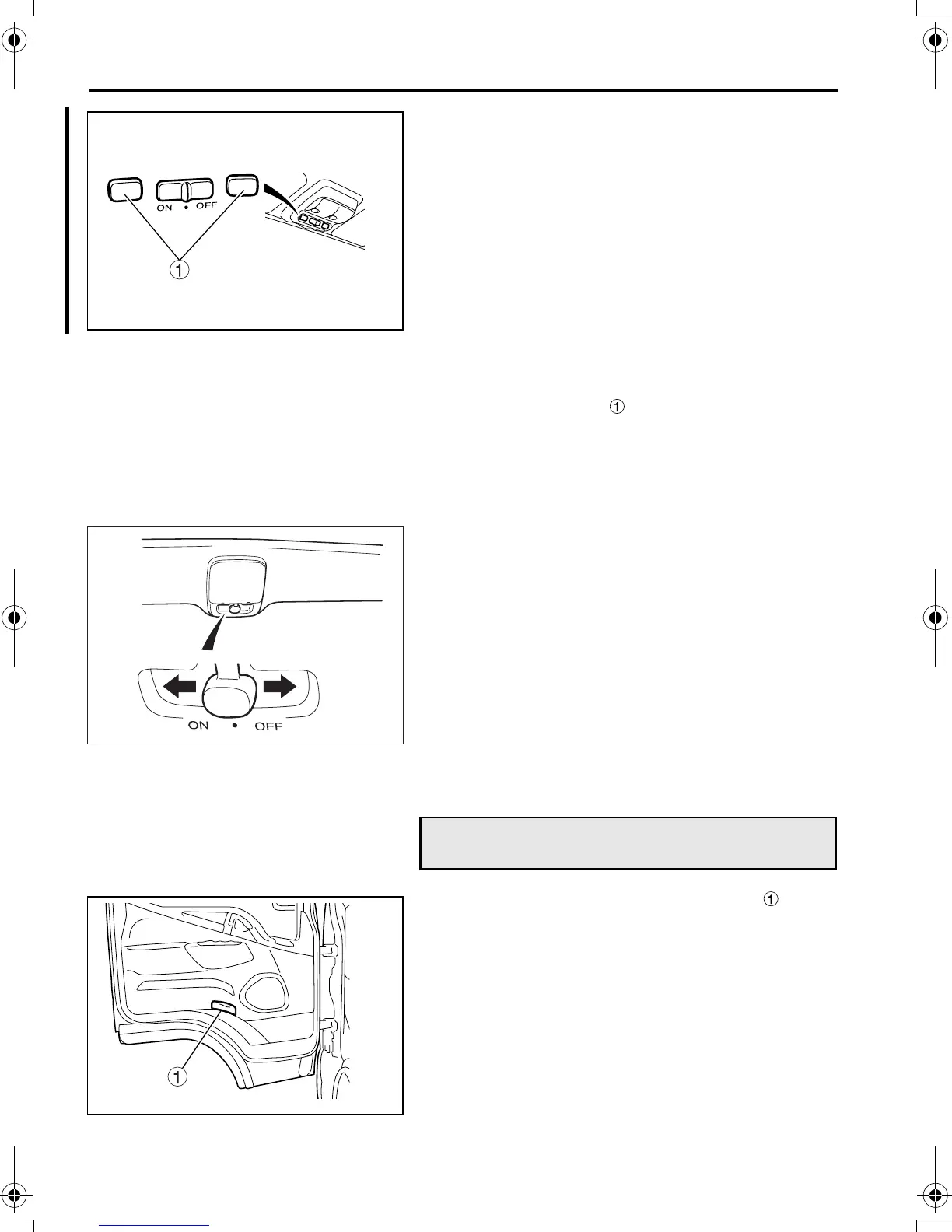 ON • OFF

①

①

ON • OFF

①

①