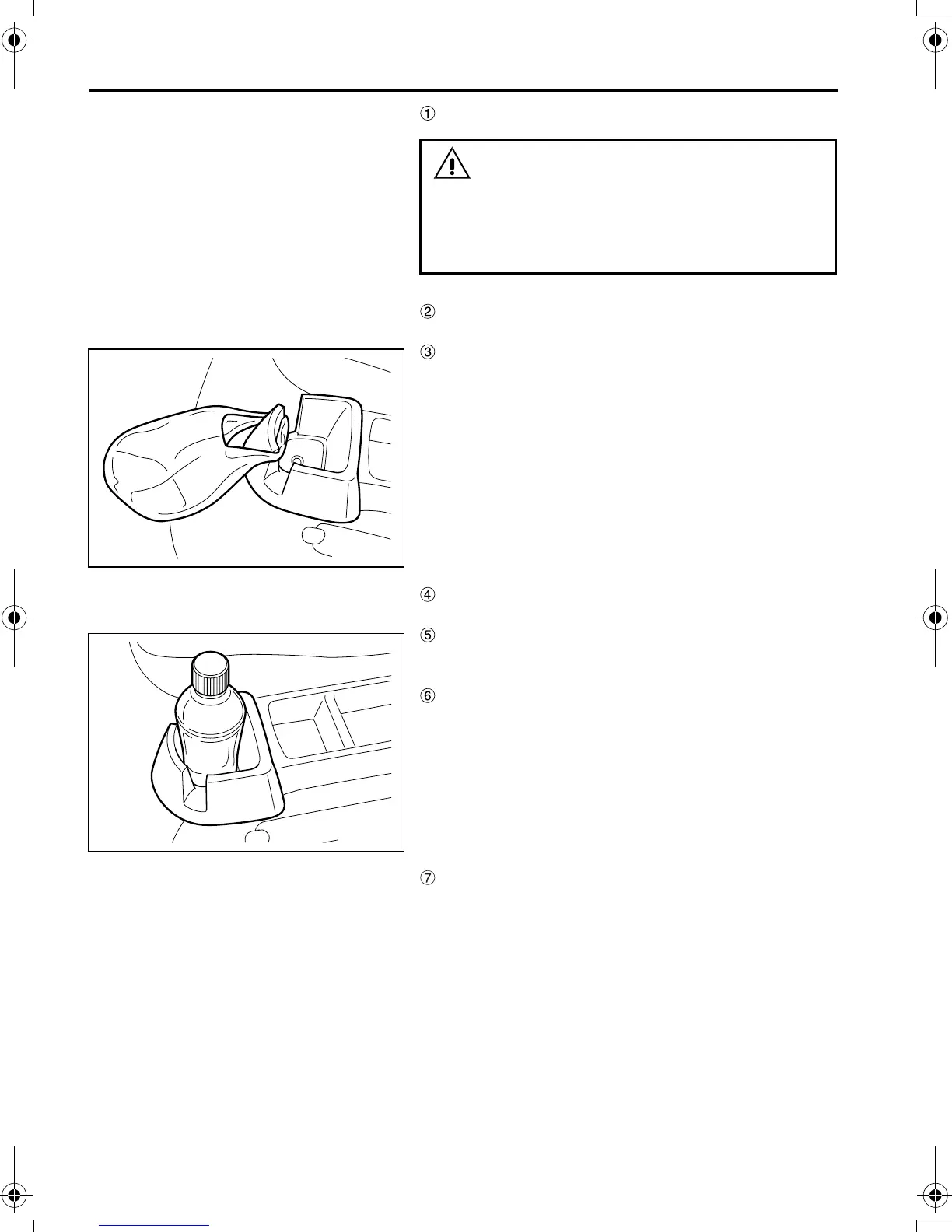 ①

②

③

④

⑤

⑥

⑦