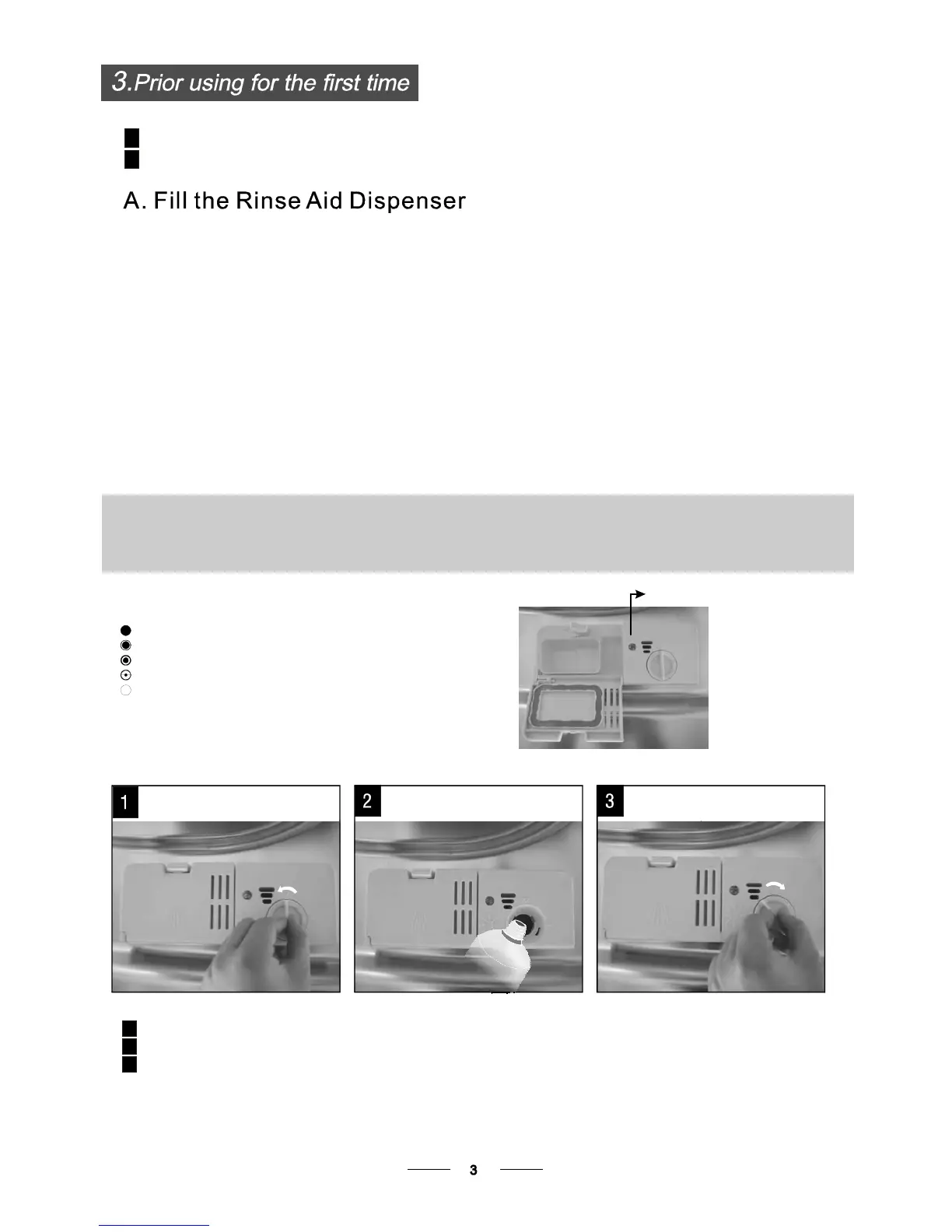 3.Prior using for the first time

A. Fill the Rinse Aid Dispenser

1

2

3

3