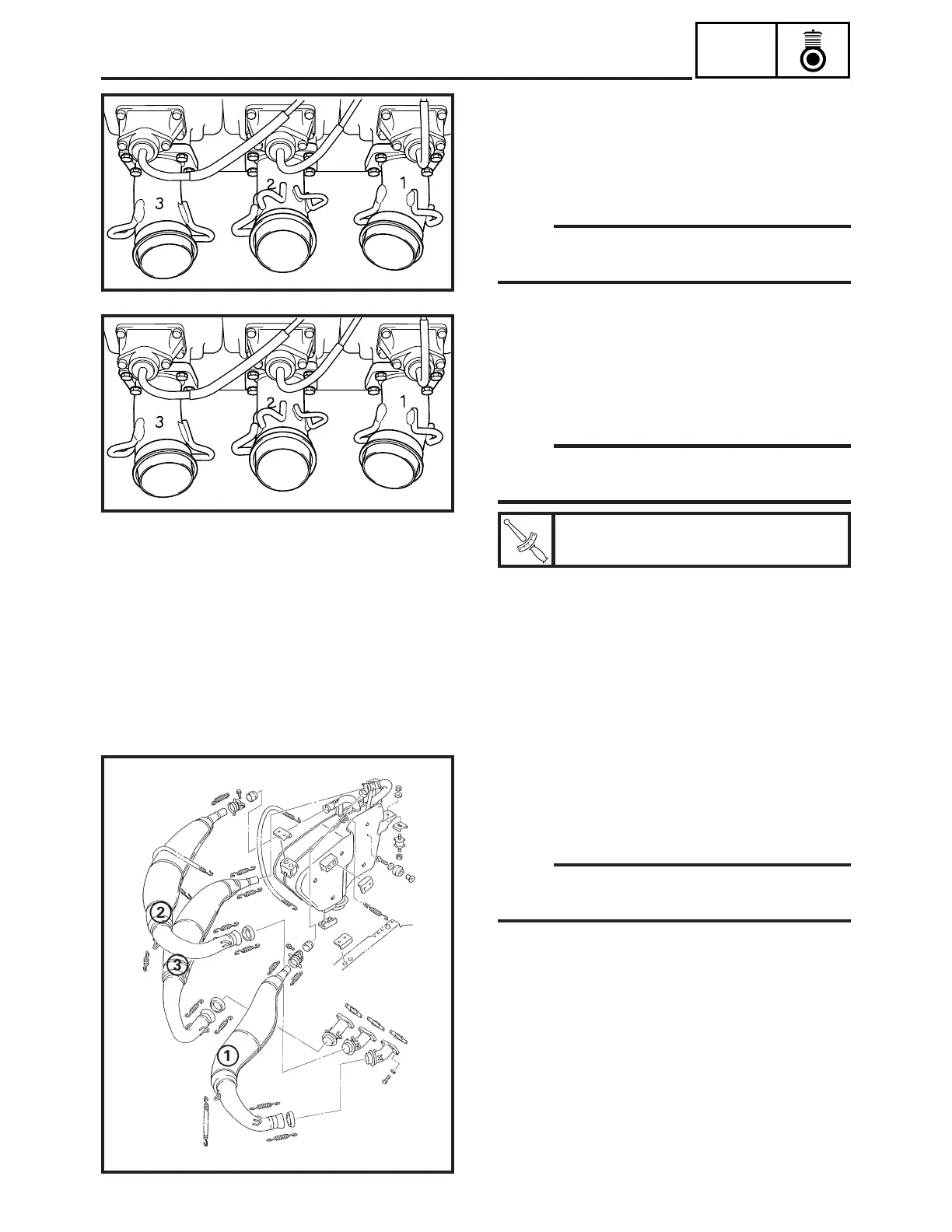 3

2

1

3

2

1

2

3

1