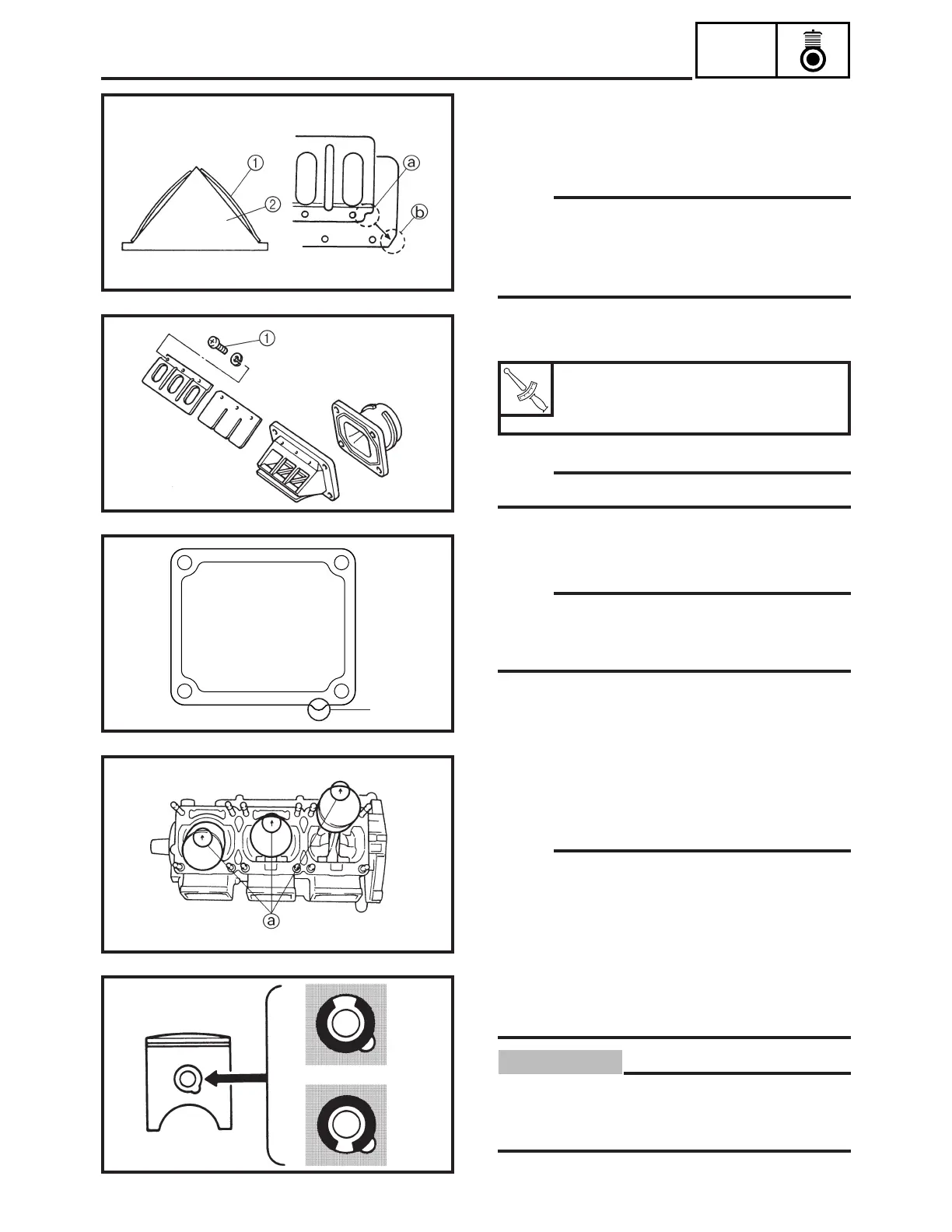 ①
②
ⓐ
ⓑ

①

ⓐ