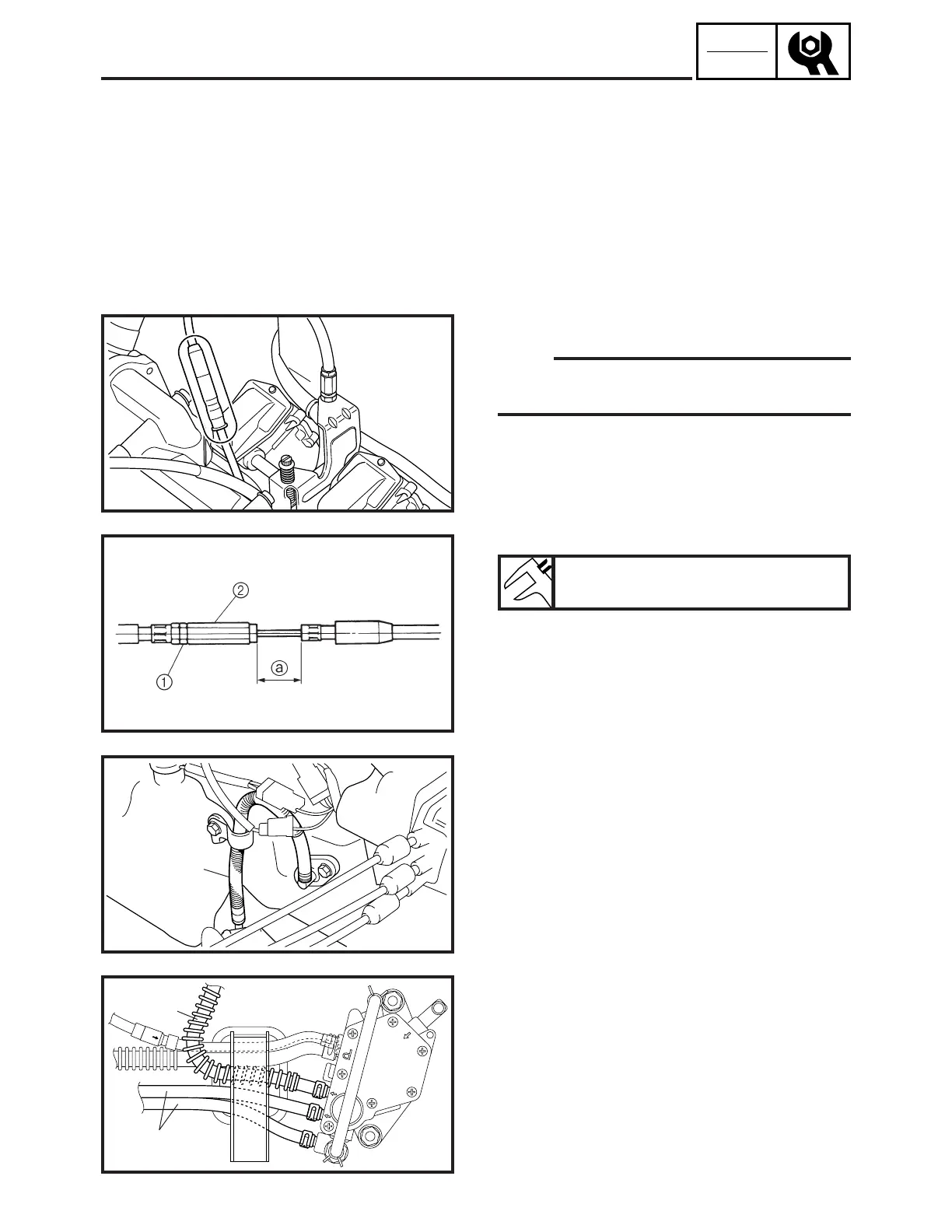 ②

①

ⓐ