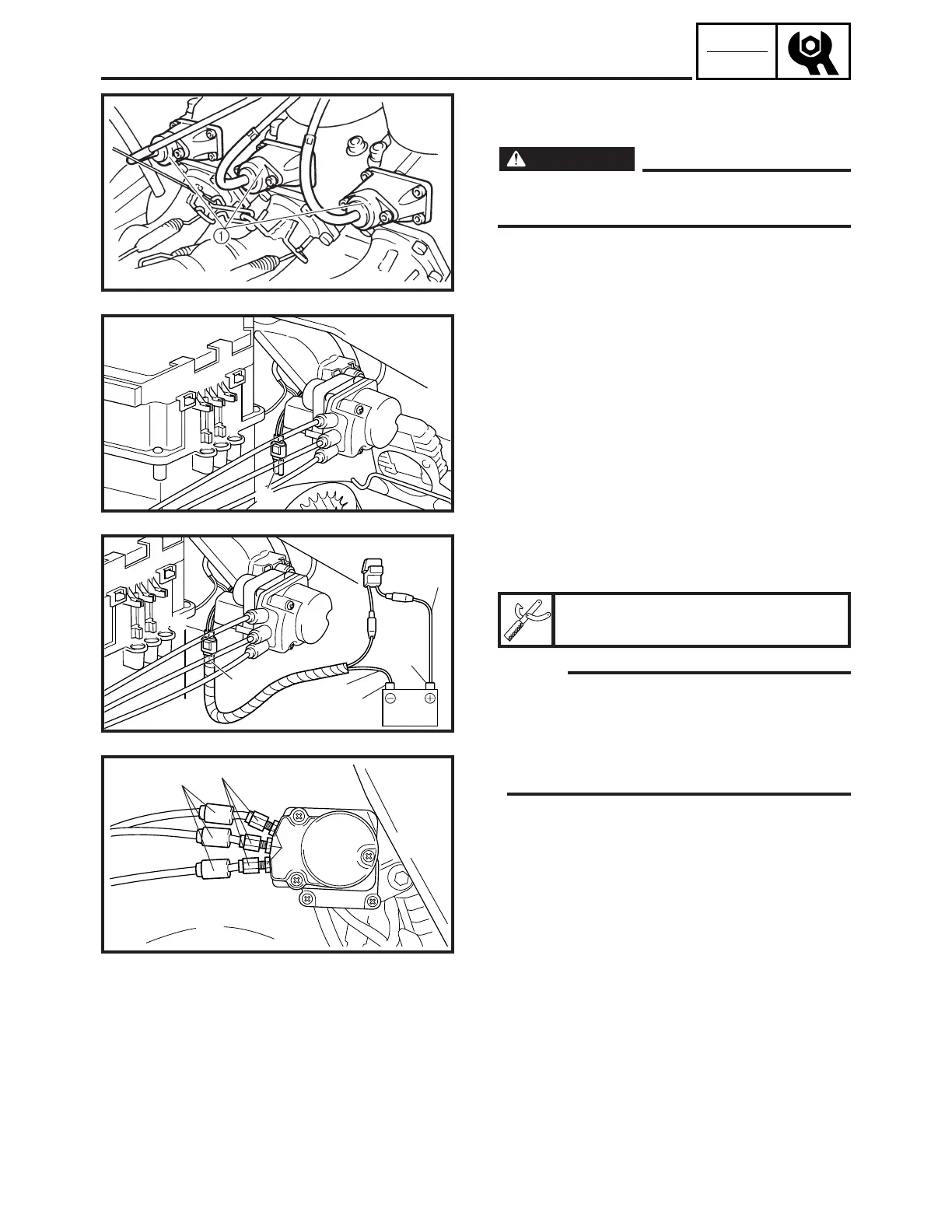 ①