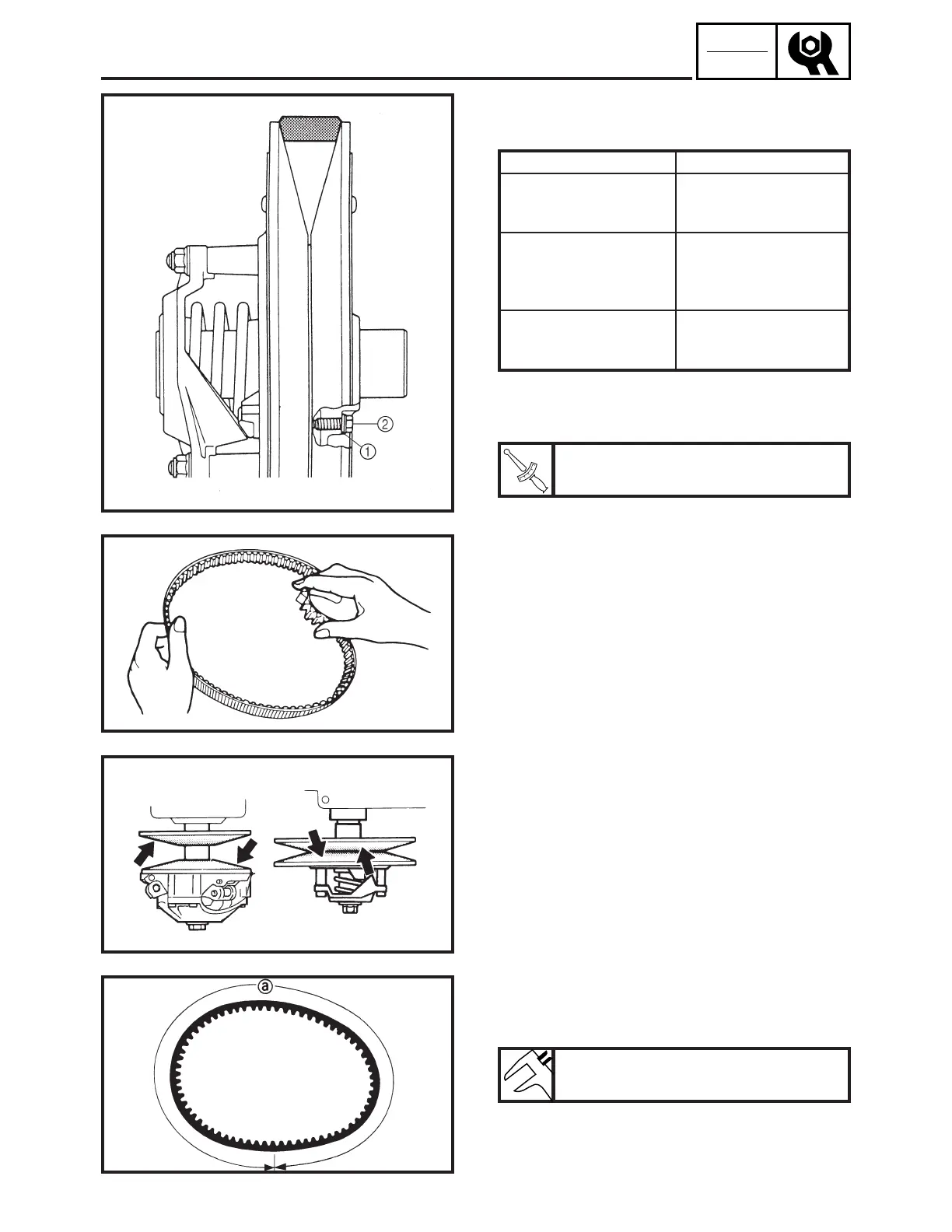 ②
①

ⓐ