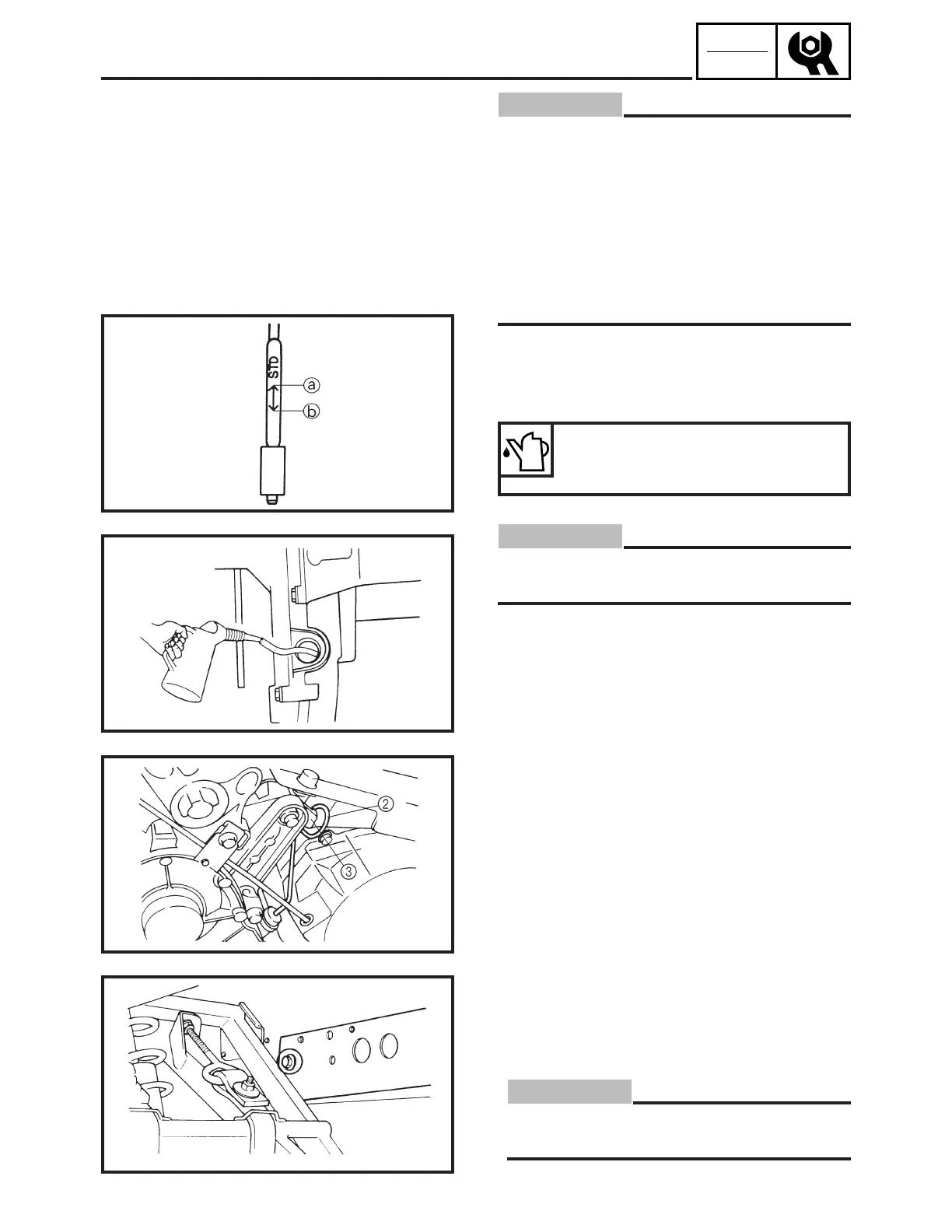 STD

ⓐ

ⓑ

②

③