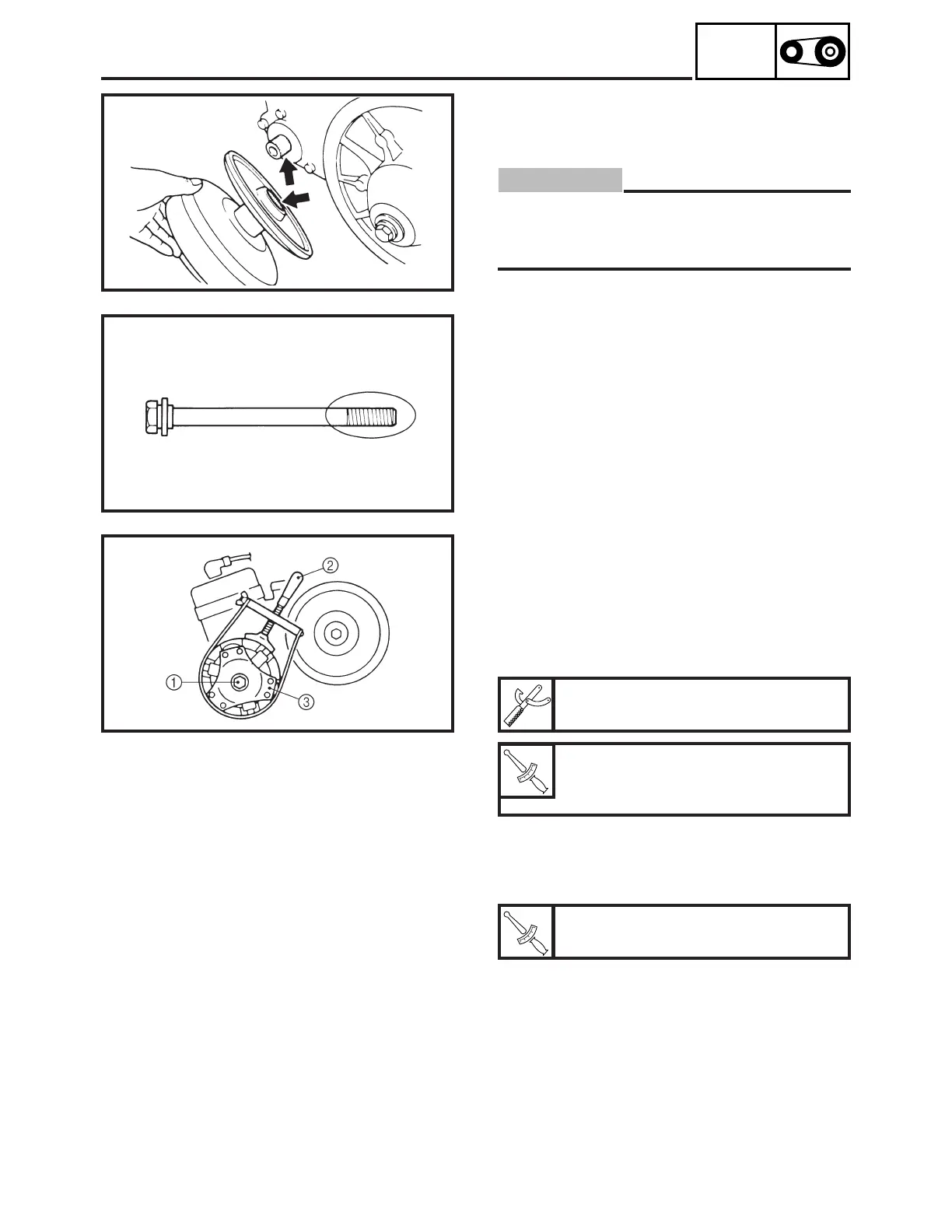 ①

②

③