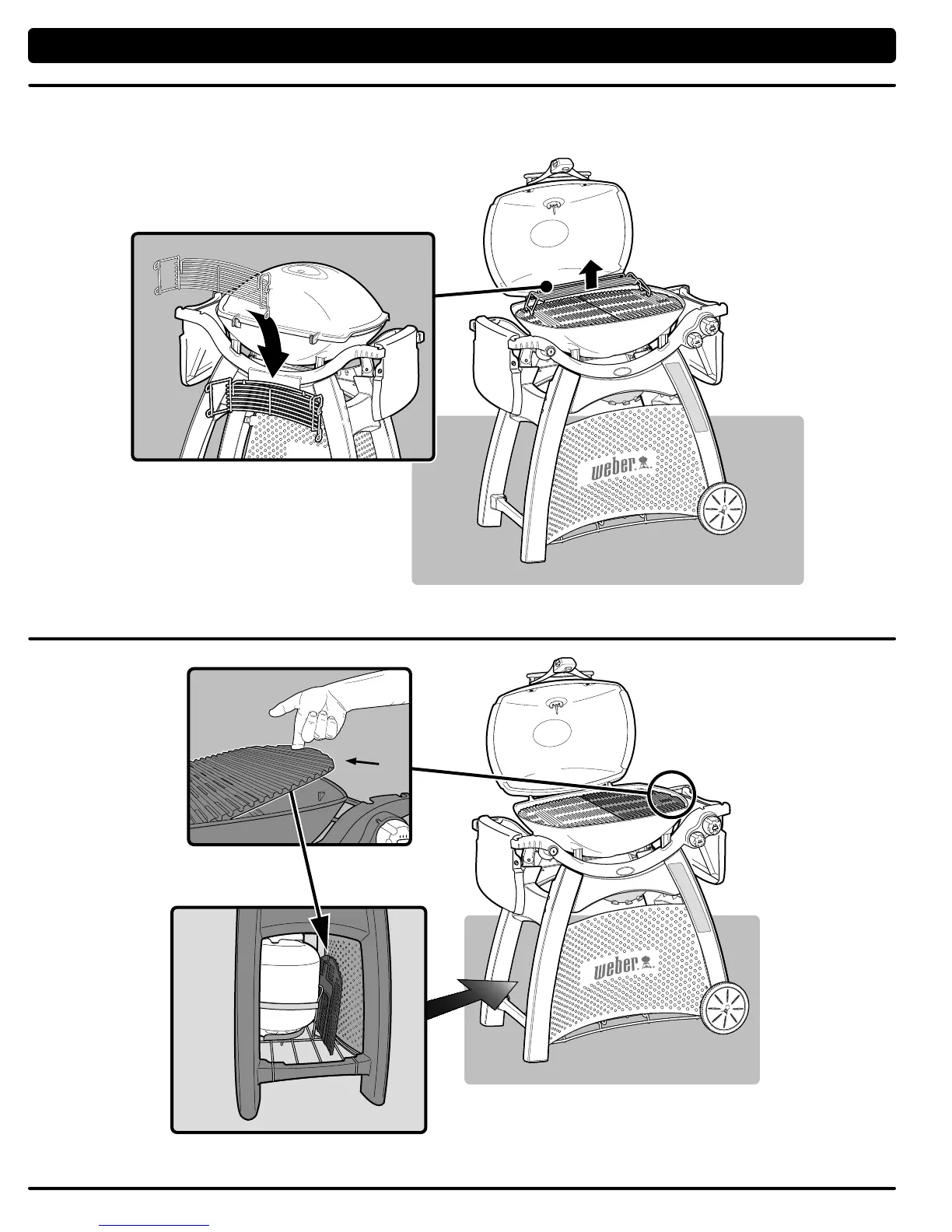 weber
weber