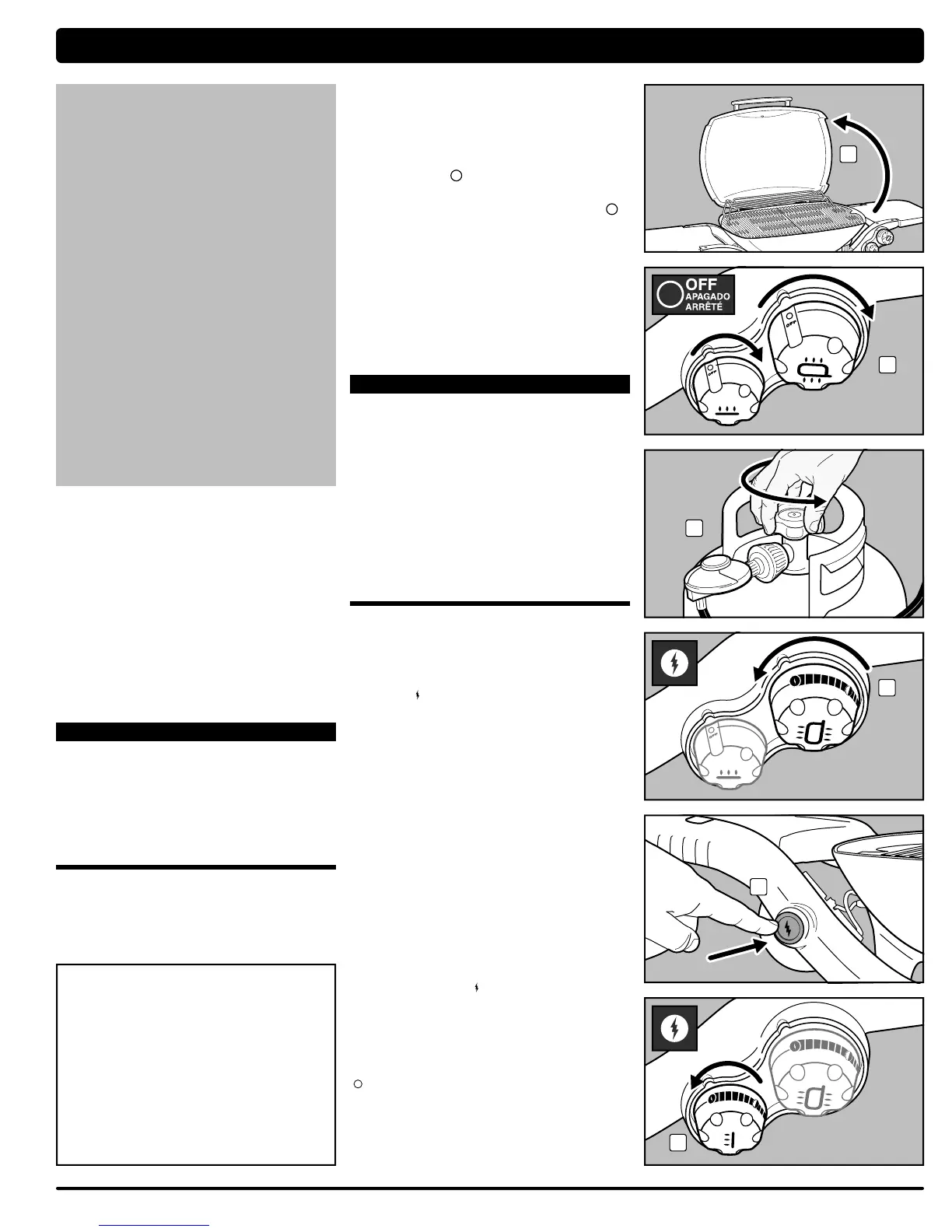 OFF
APAGADO
ARRÊTÉ

OFF

OFF

OFF