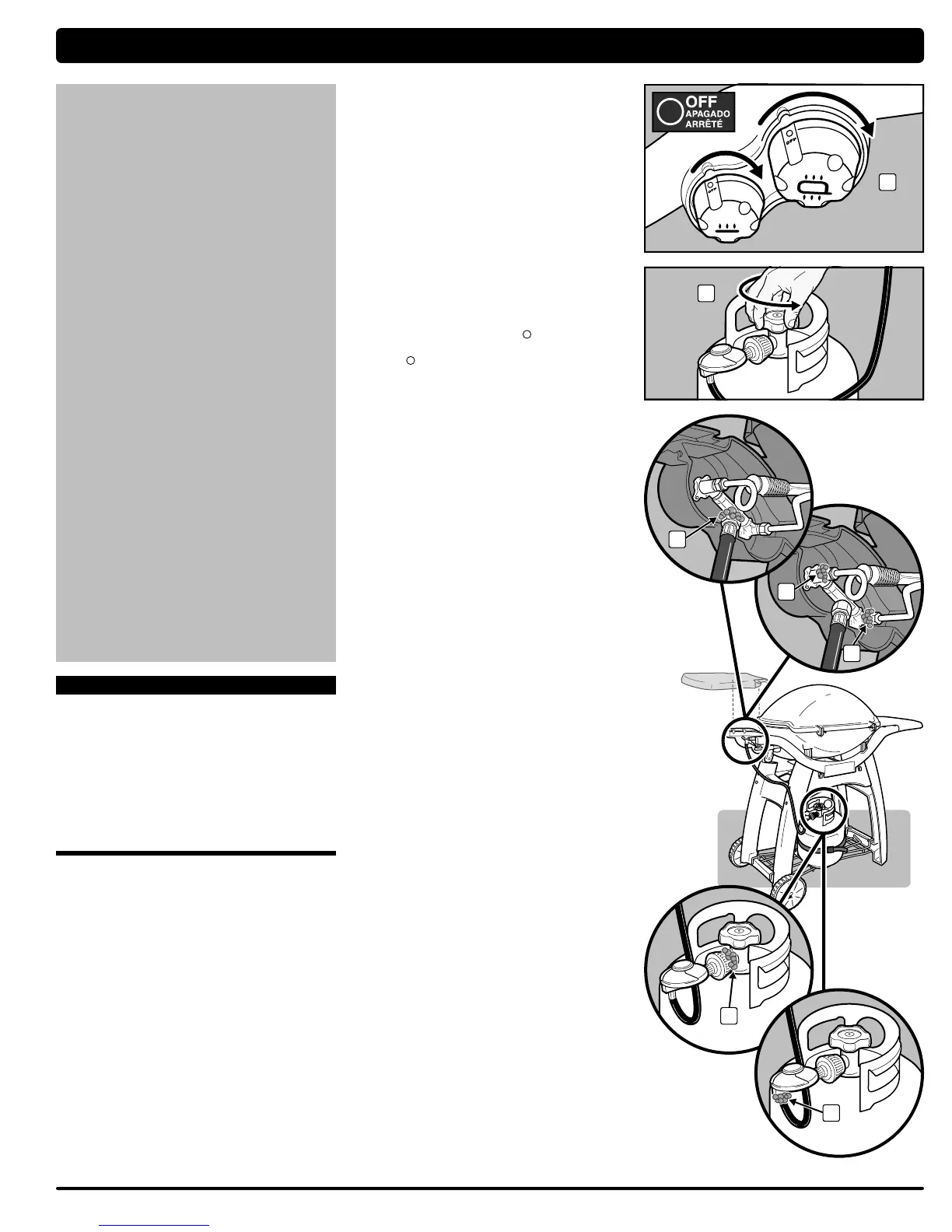 OFF
APAGADO
ARRÊTÉ

OFF

OFF