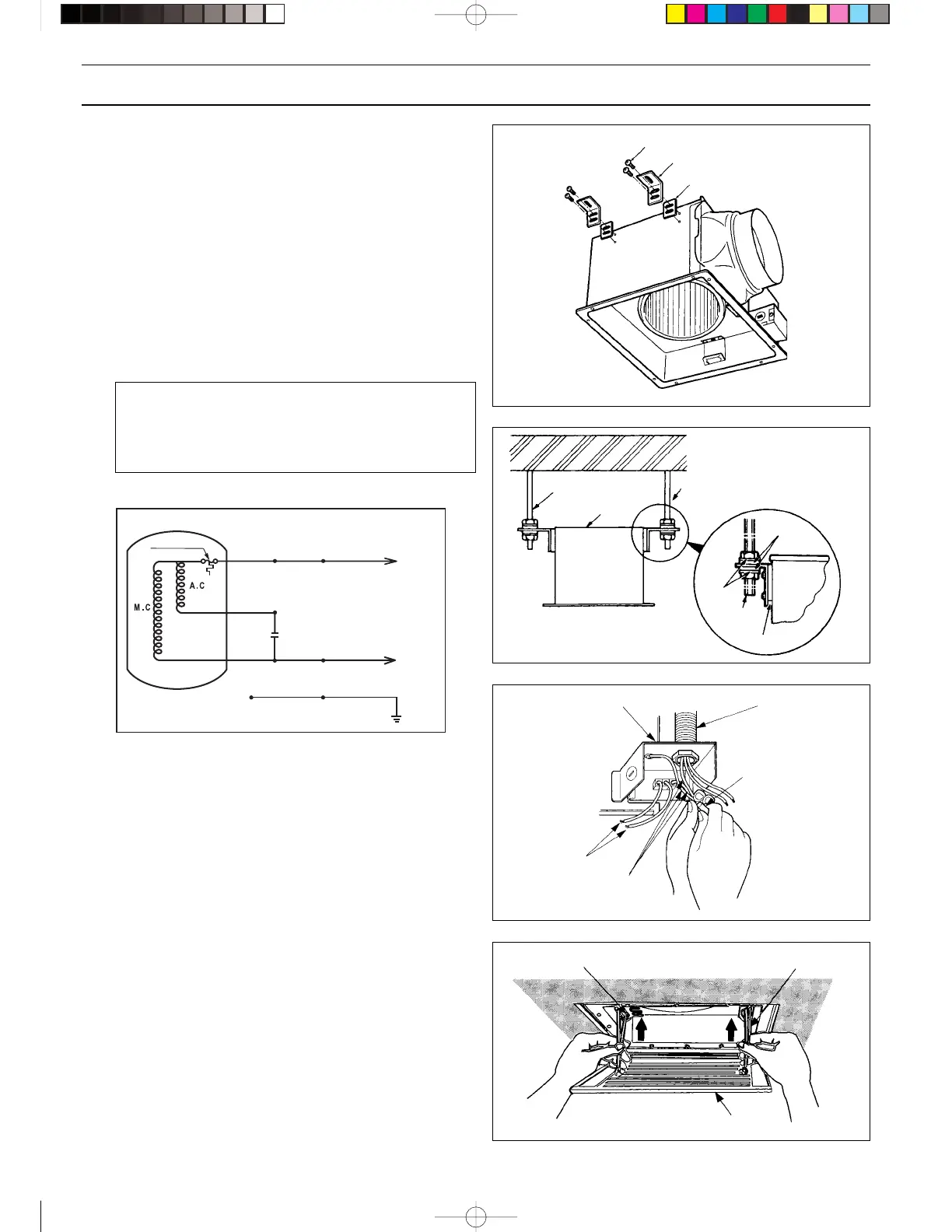 A.C

M.C