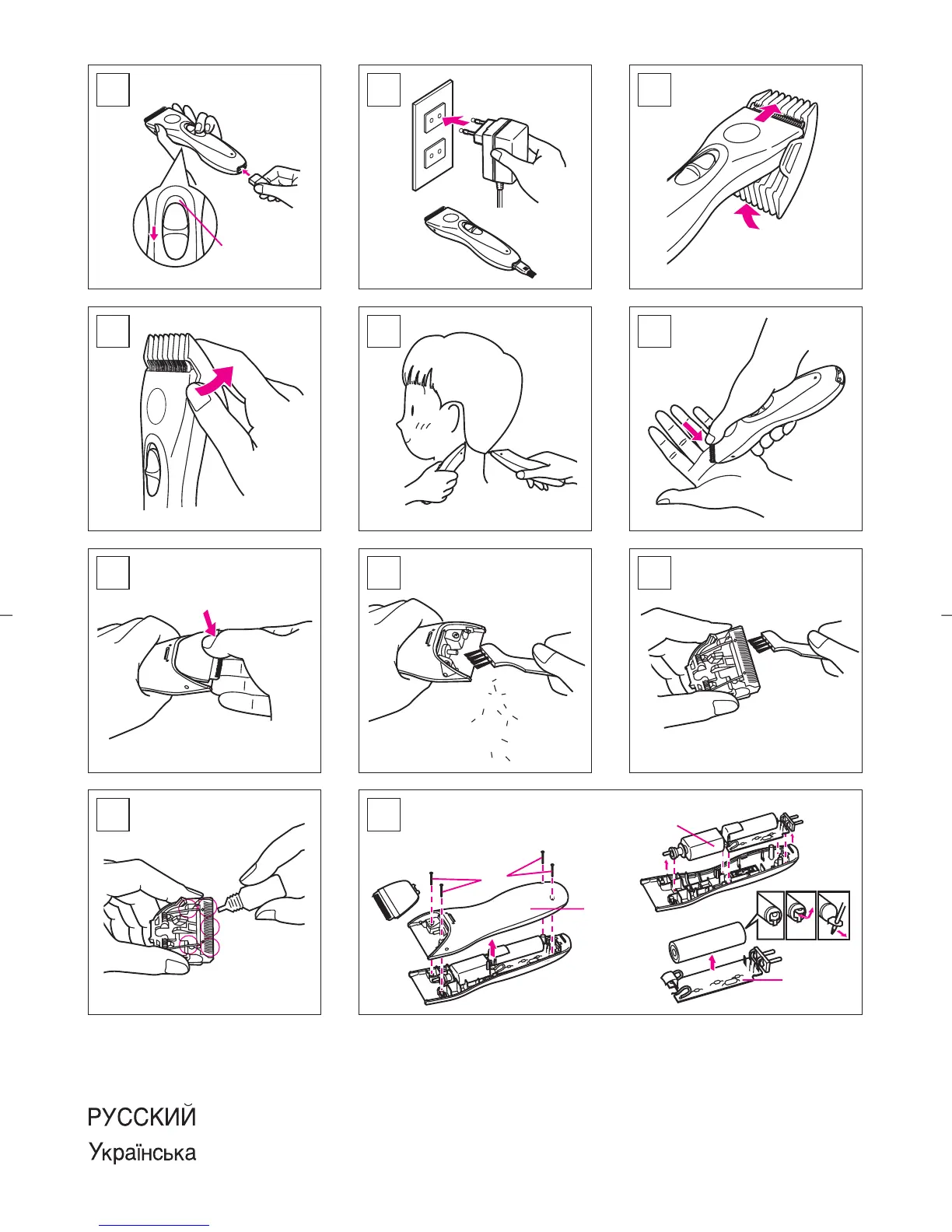 РУССКИЙ

Українська