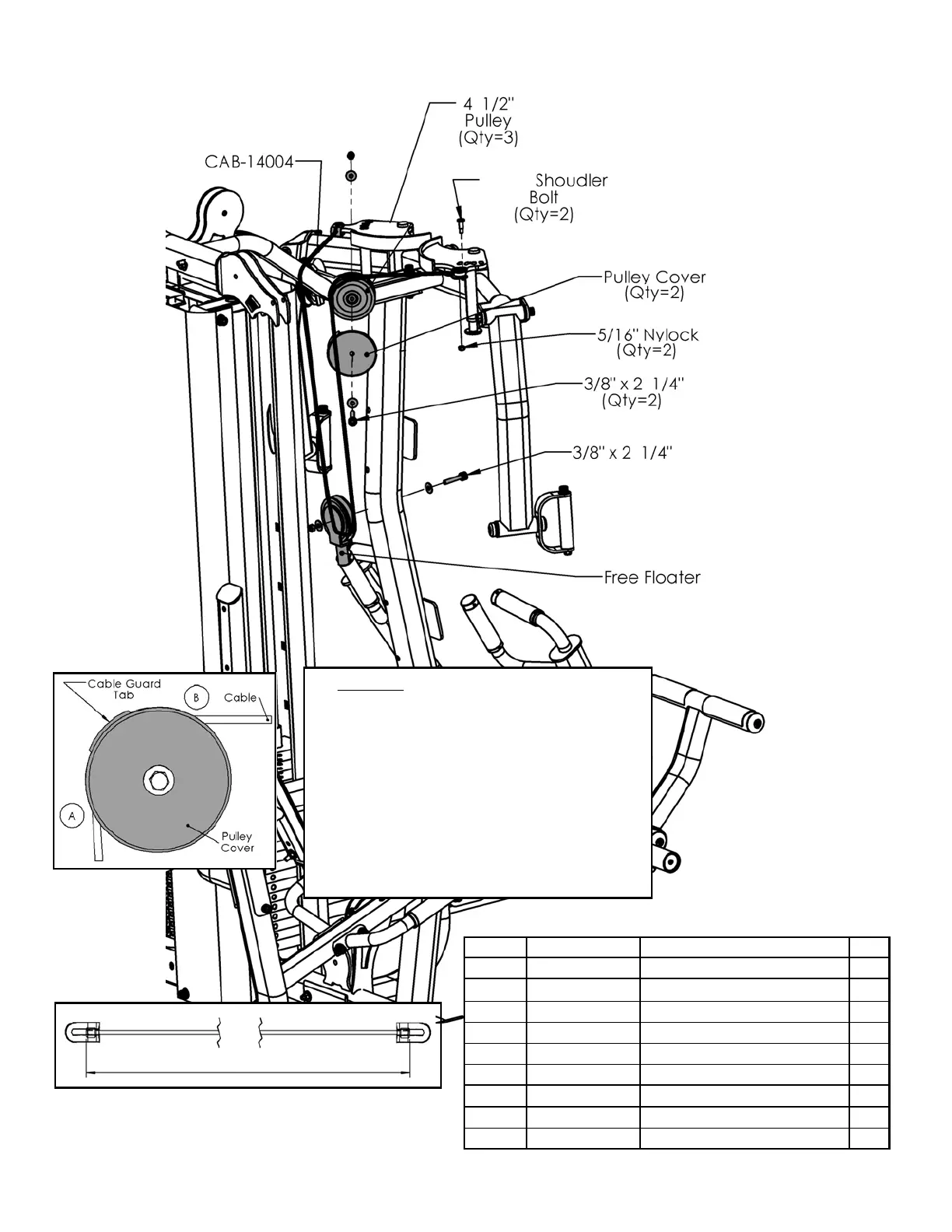 4 1/2" Pulley (Qty=3)

CAB-14004

Shoudler Bolt (Qty=2)

Pulley Cover (Qty=2)

5/16" Nylock (Qty=2)

3/8" x 2 1/4" (Qty=2)

3/8" x 2 1/4"

Free Floater

Cable Guard Tab

B

Cable

A

Pulley Cover