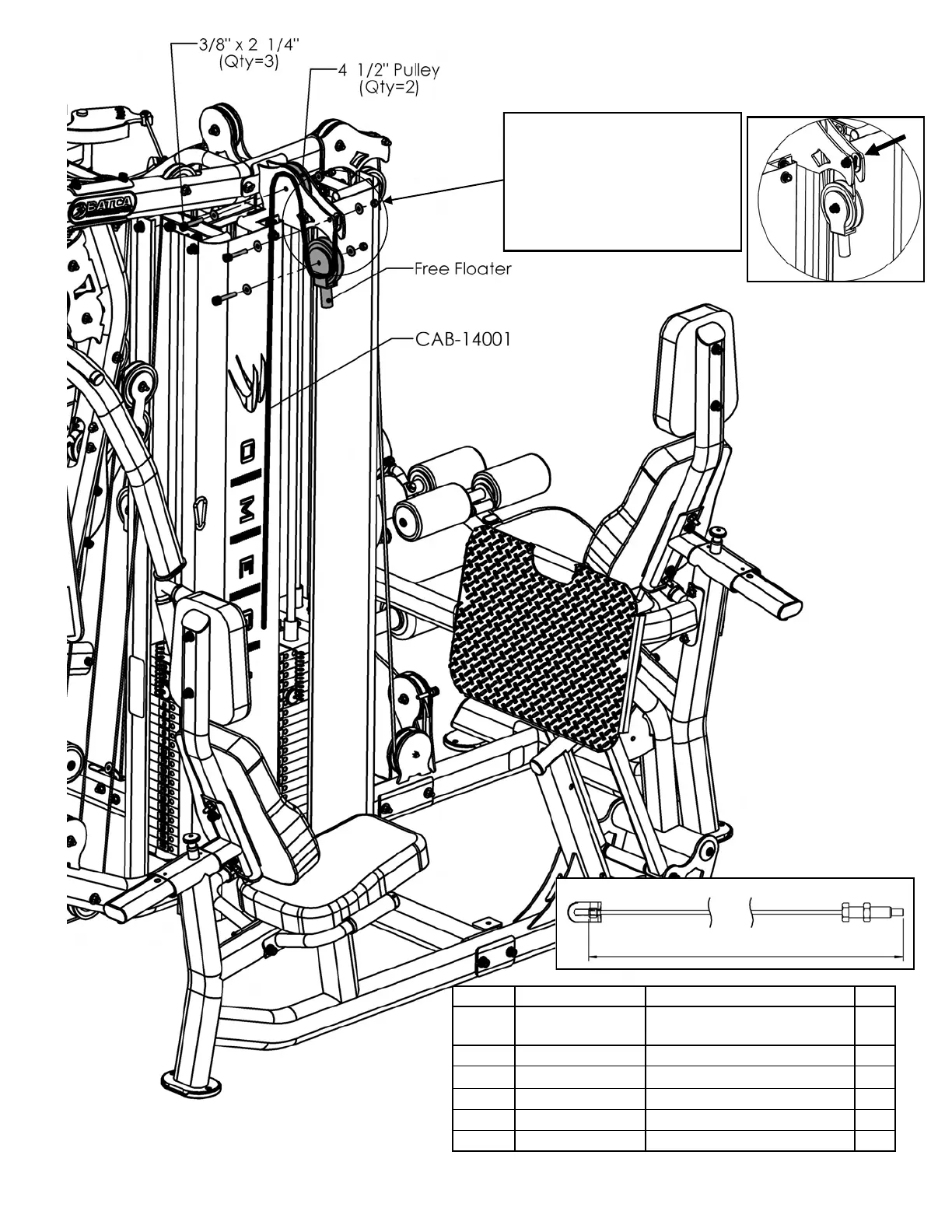 3/8" x 2 1/4" (Qty=3)

4 1/2" Pulley (Qty=2)

BATCA

Free Floater

CAB-14001

O M E