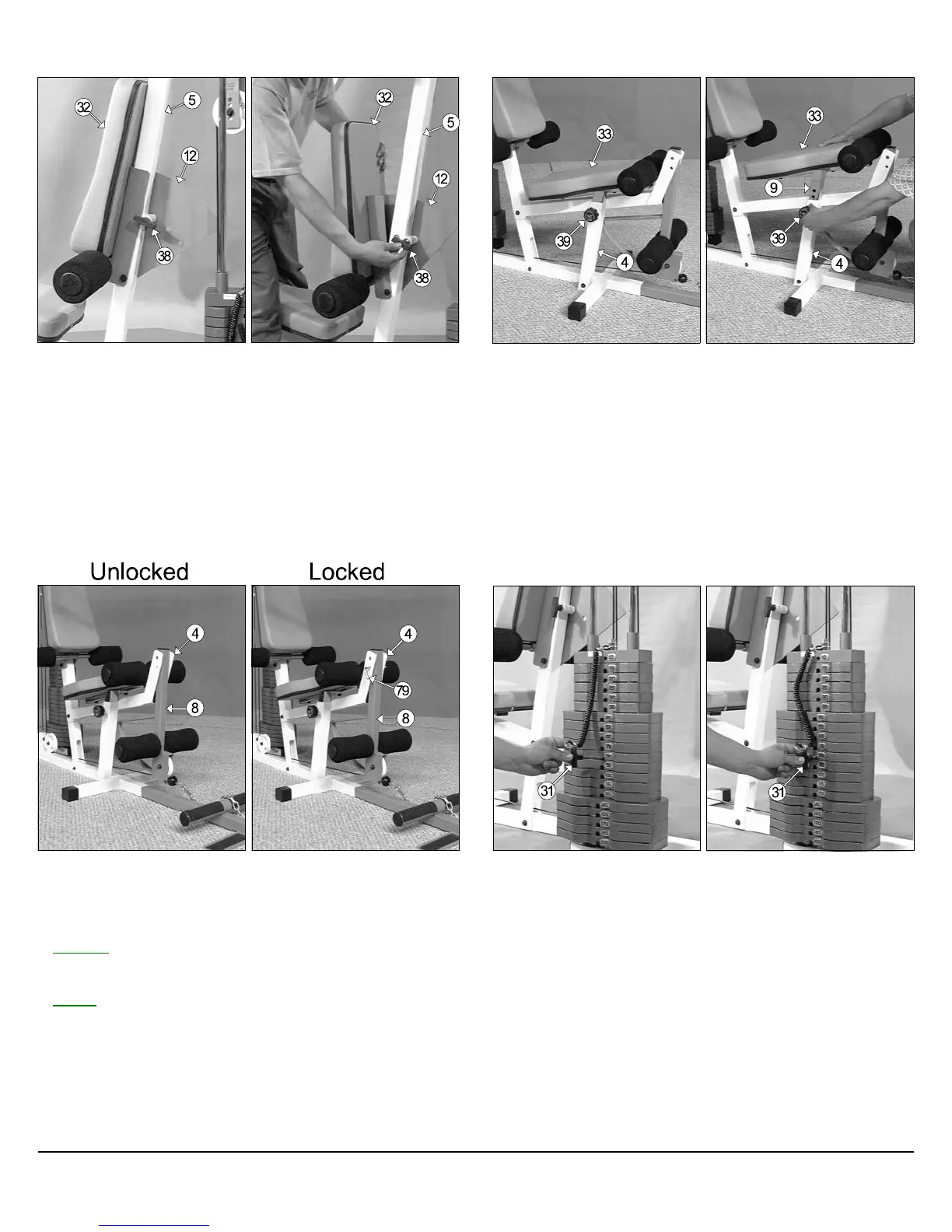 32
5
12
38
32
5
12
38
33
39
4
33
9
39
4

Unlocked
Locked
4
8
4
79
8
31
31