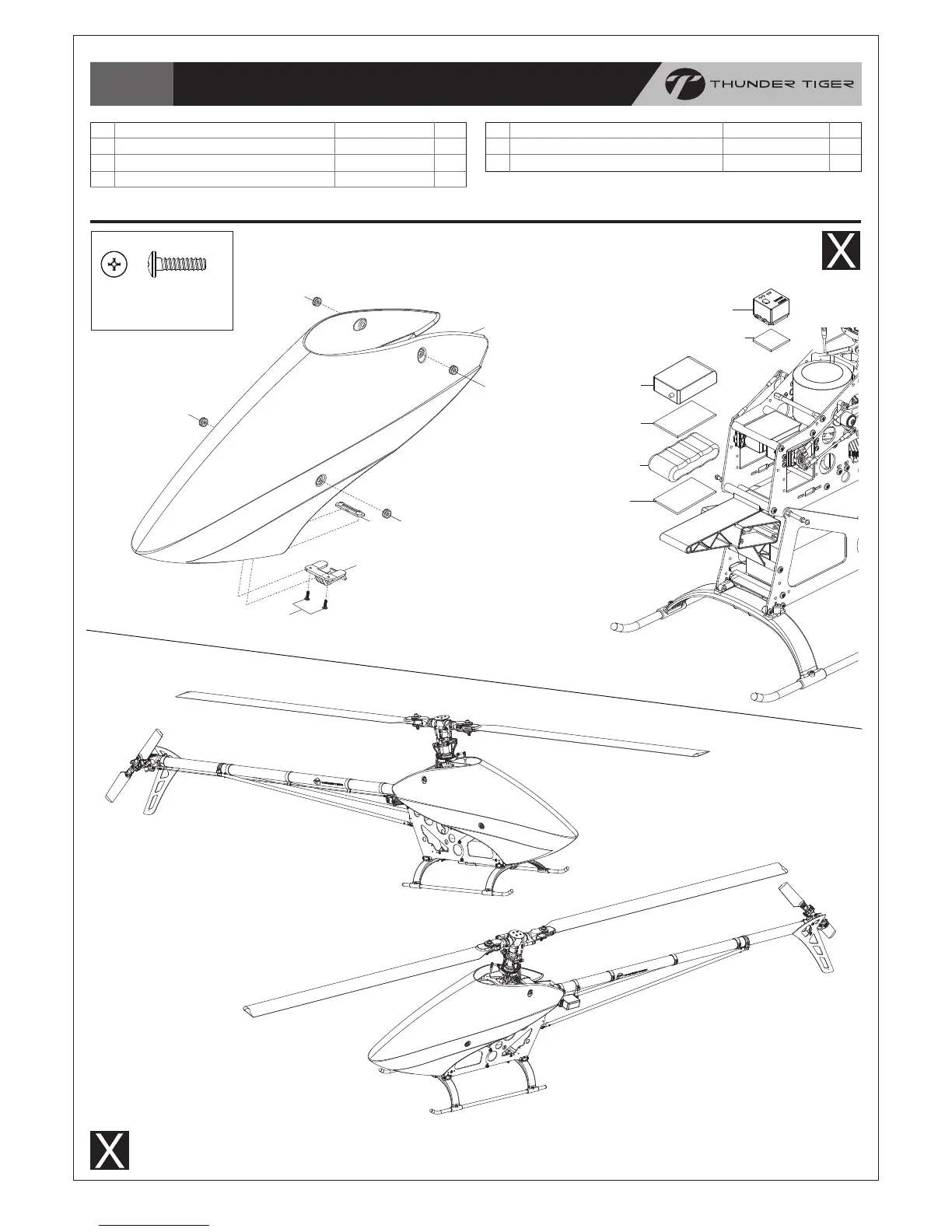 THUNDER TIGER

X

X