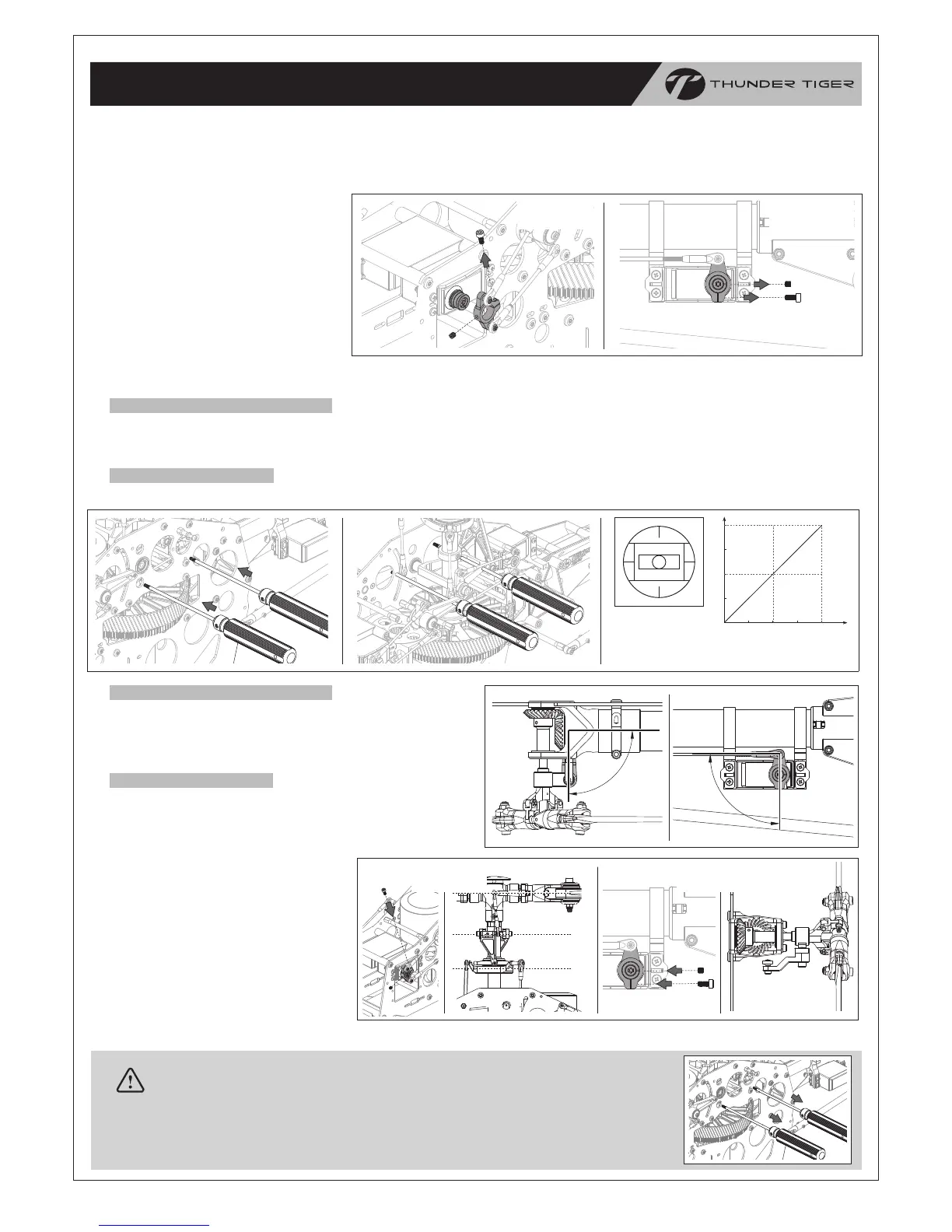 THUNDER TIGER