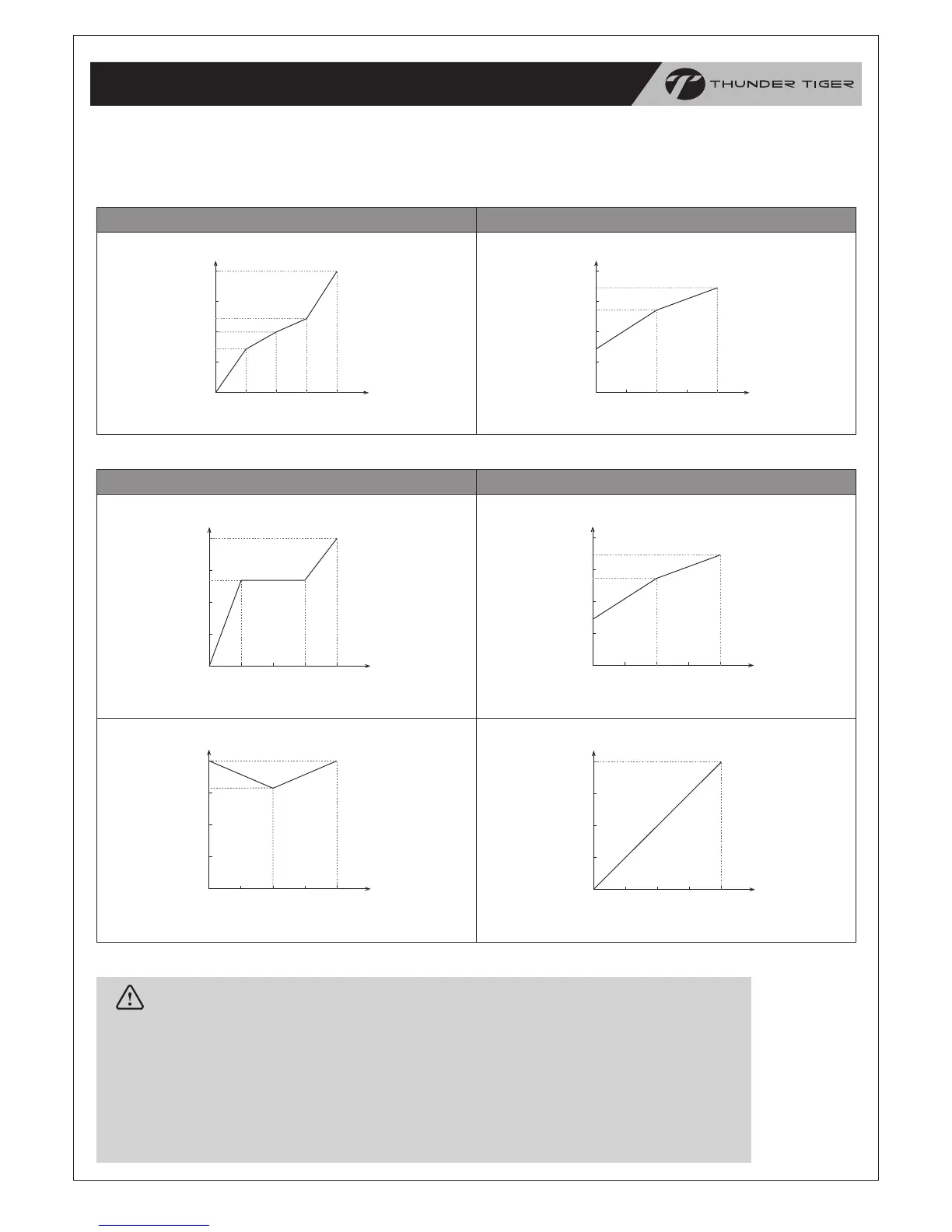 THUNDER TIGER