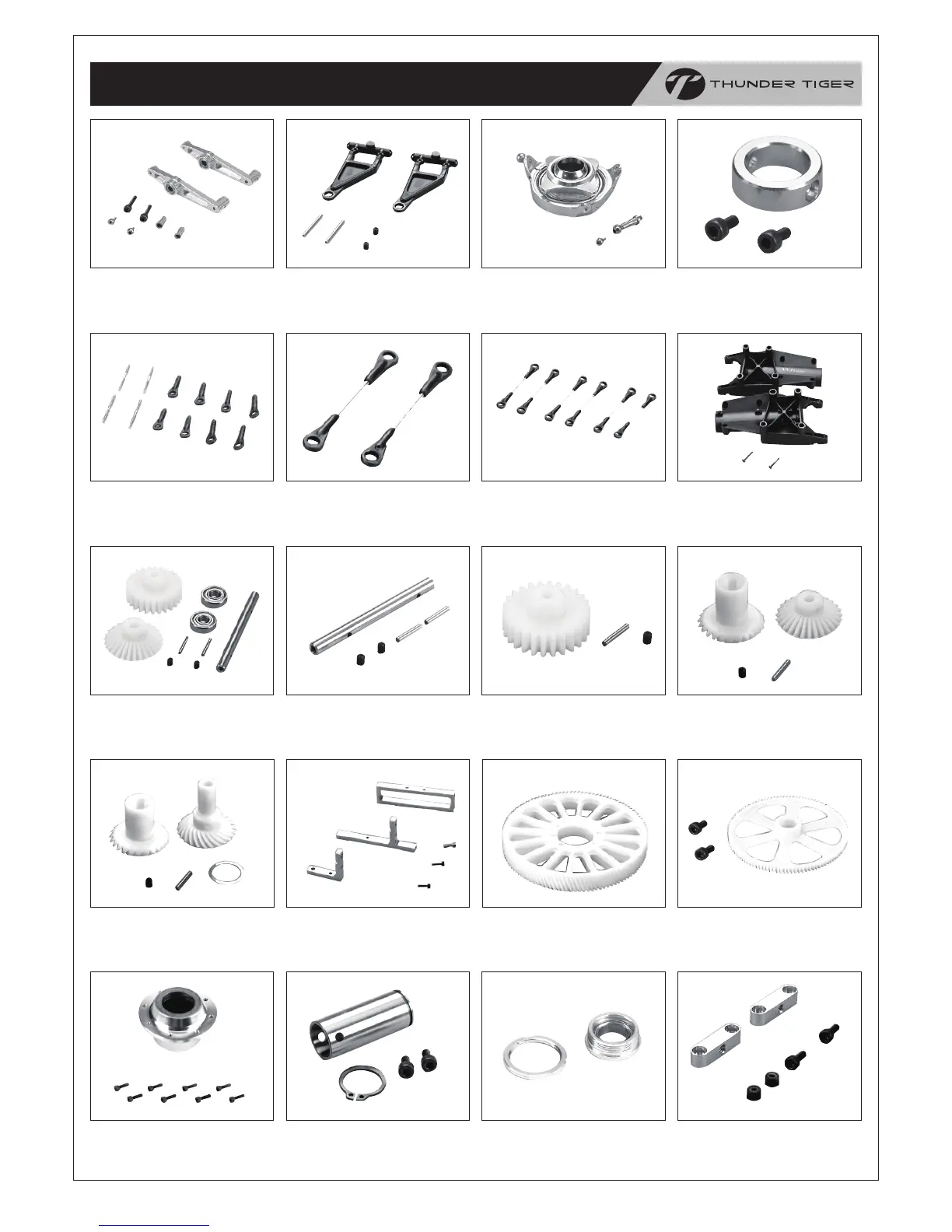 THUNDER TIGER