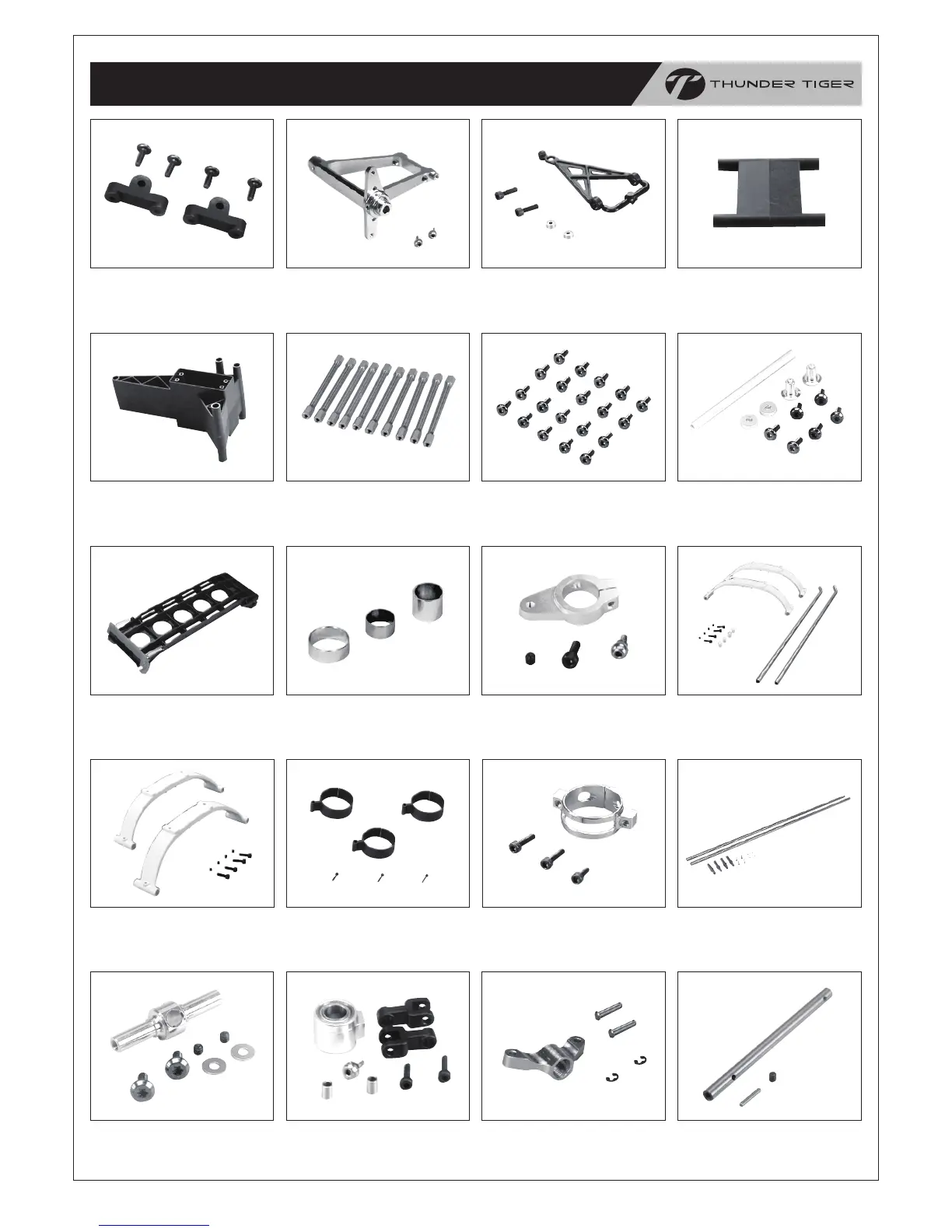 THUNDER TIGER