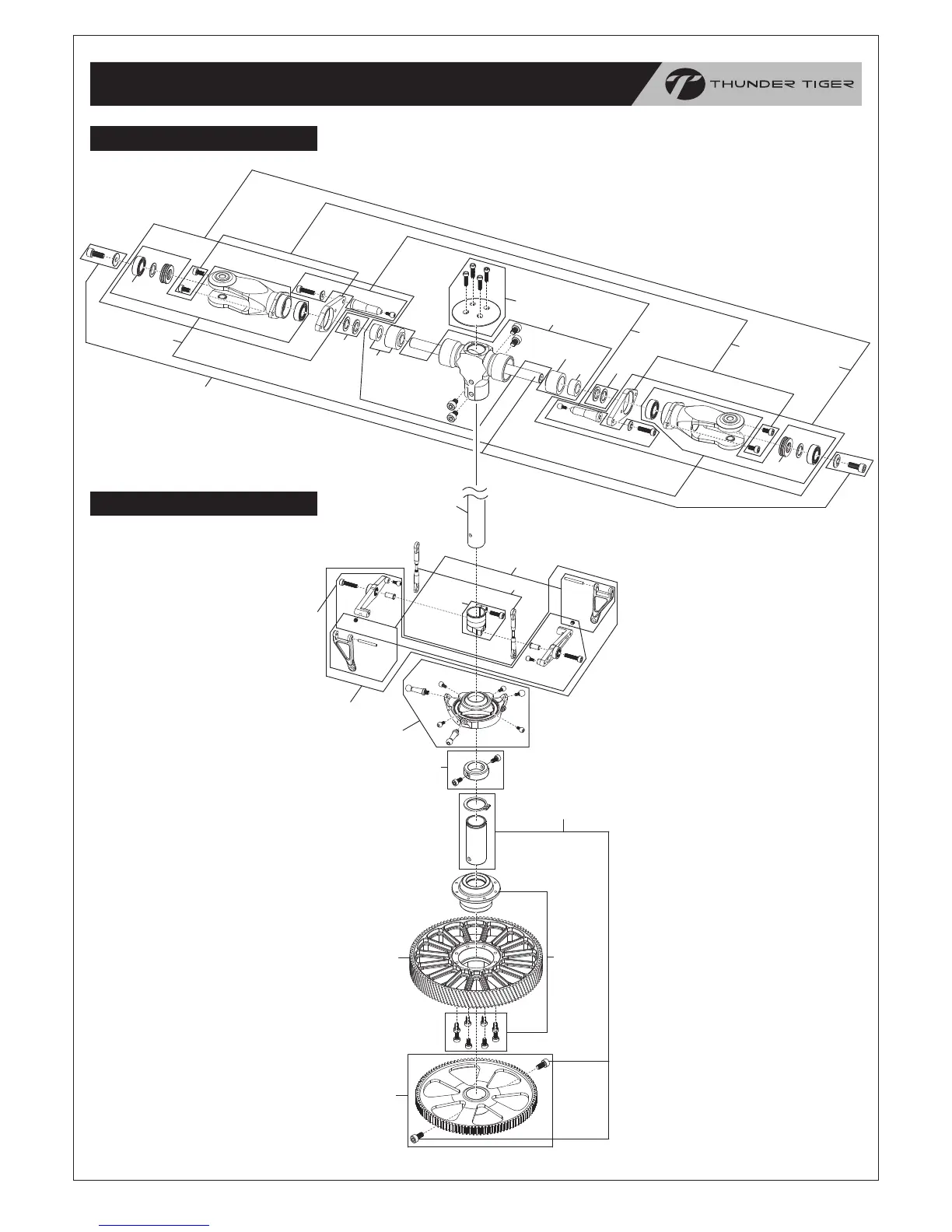 THUNDER TIGER