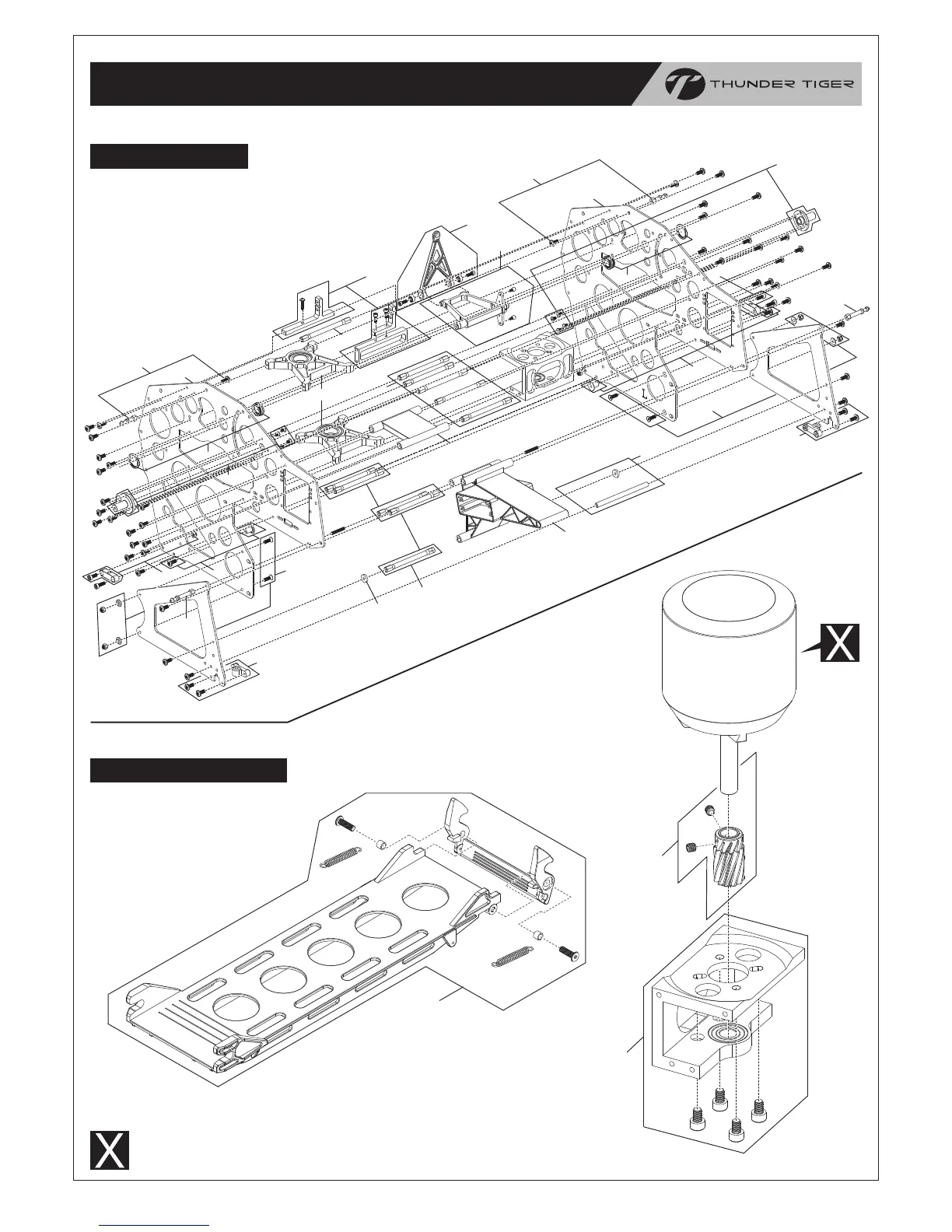 THUNDER TIGER

X

X