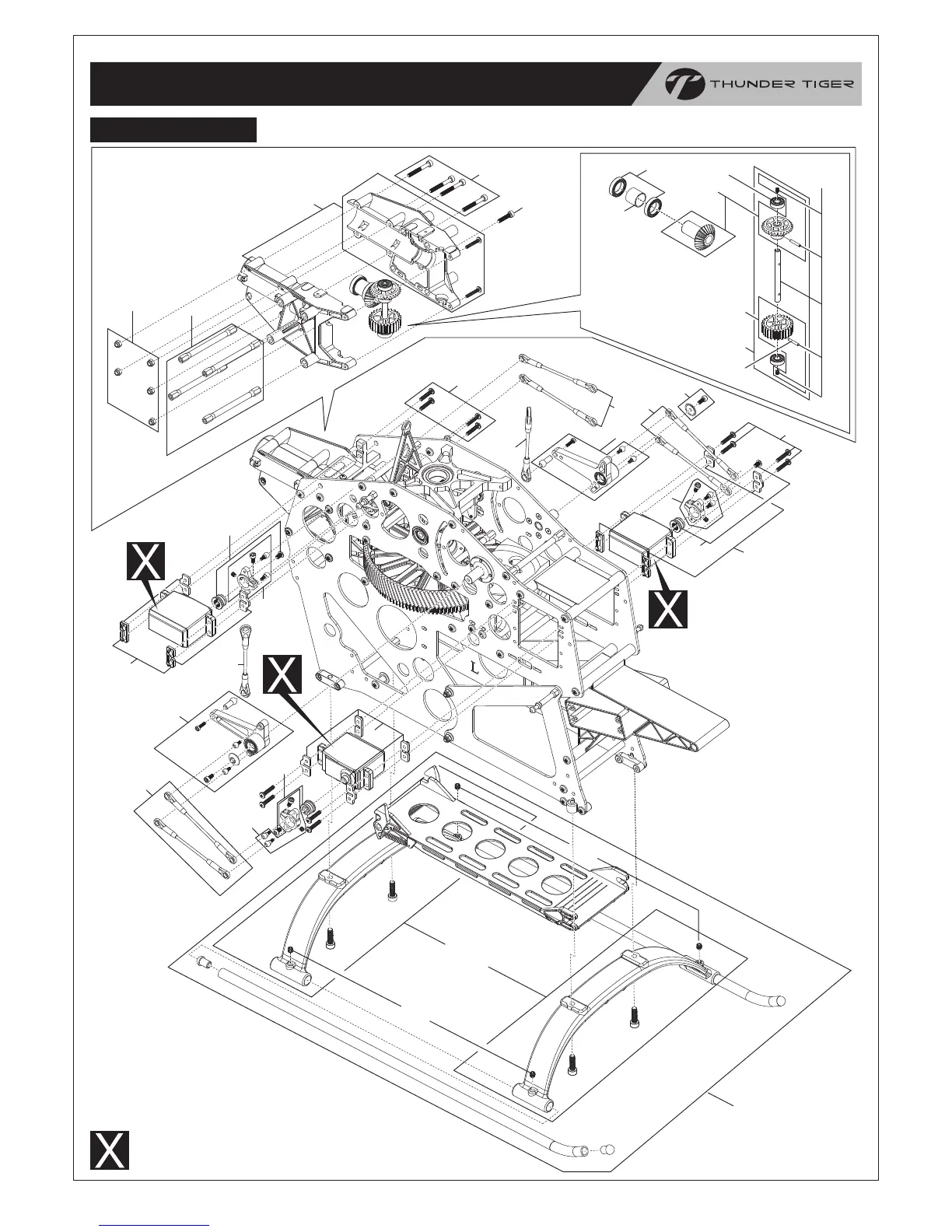 THUNDER TIGER

X

X

X

L

X