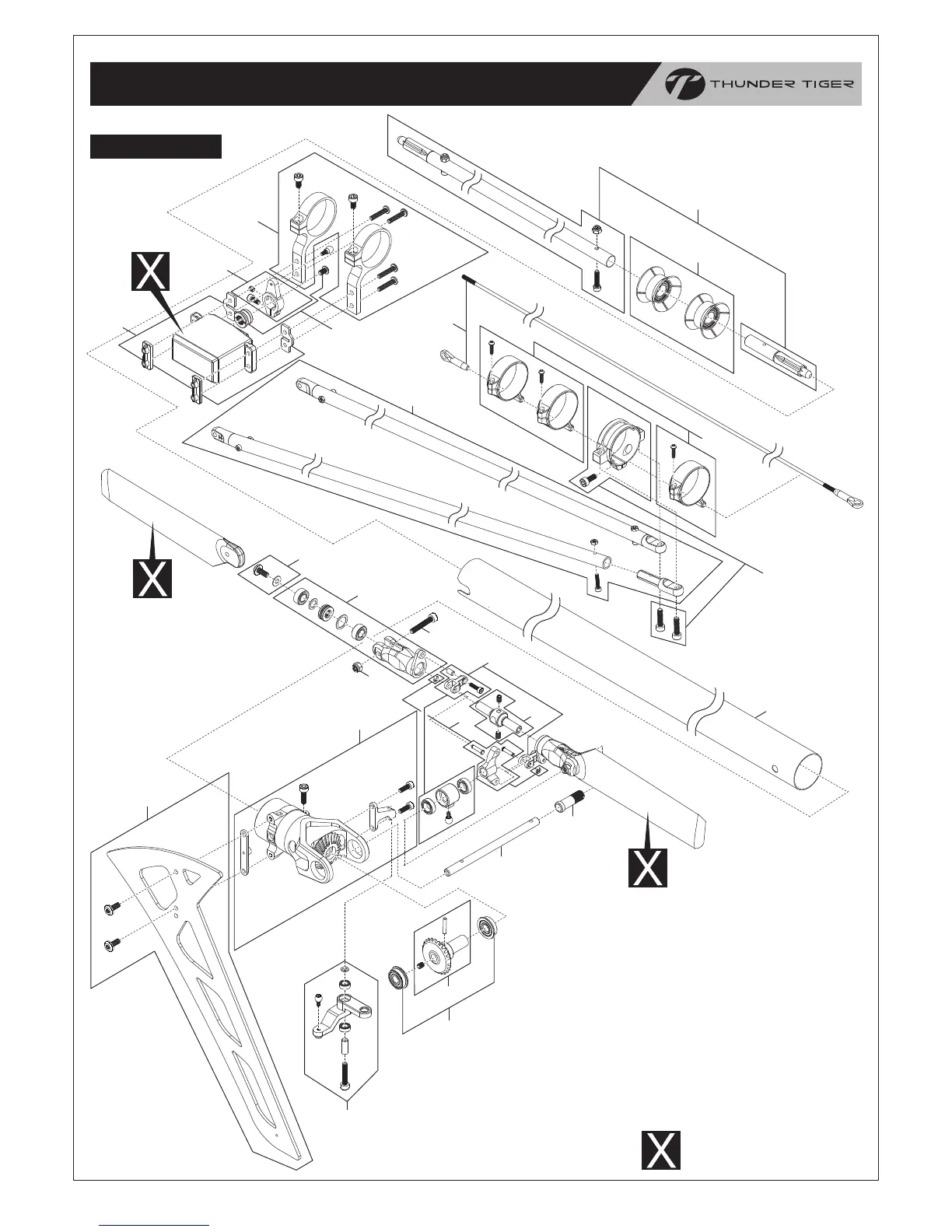 THUNDER TIGER

X

X

X

X