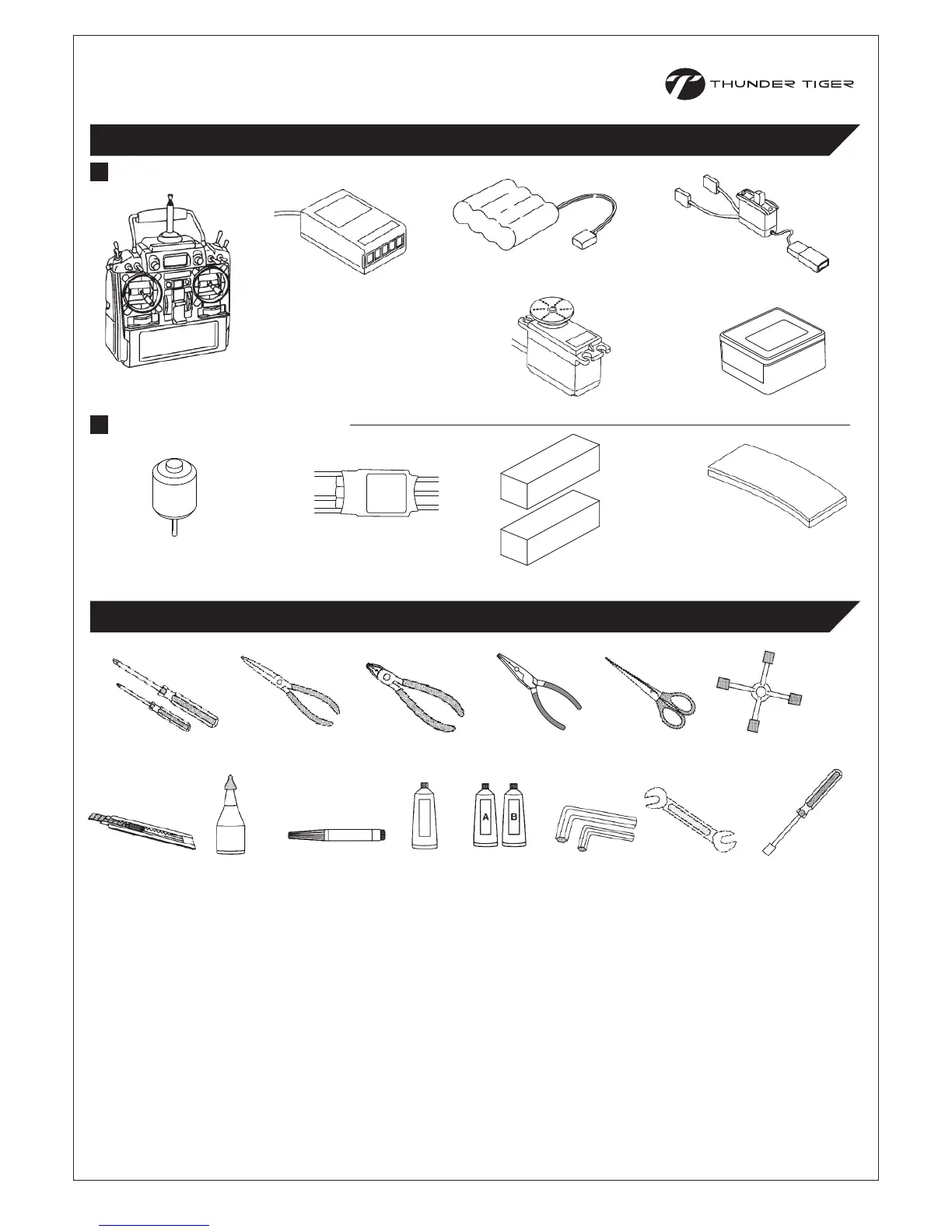 THUNDER TIGER

A B