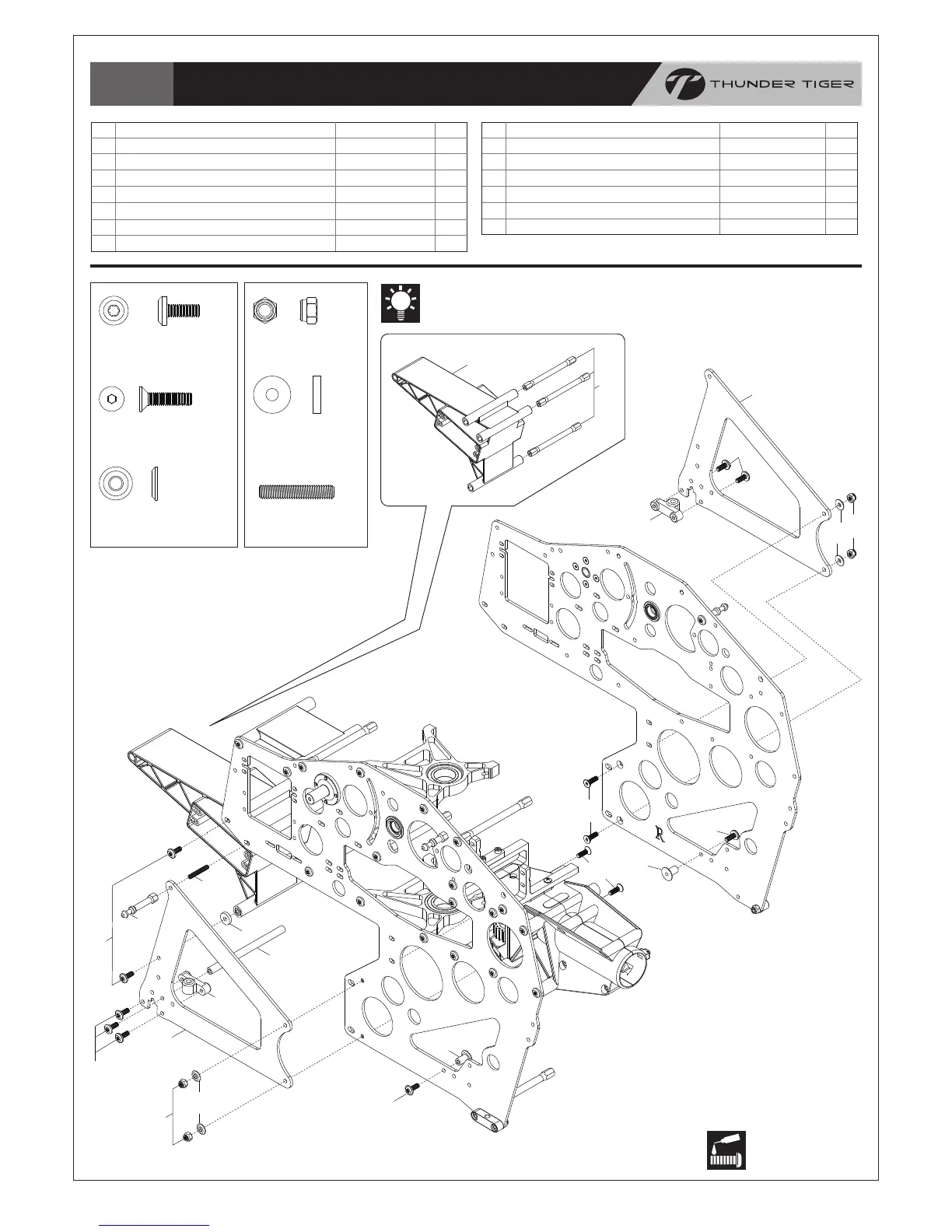 THUNDER TIGER

R