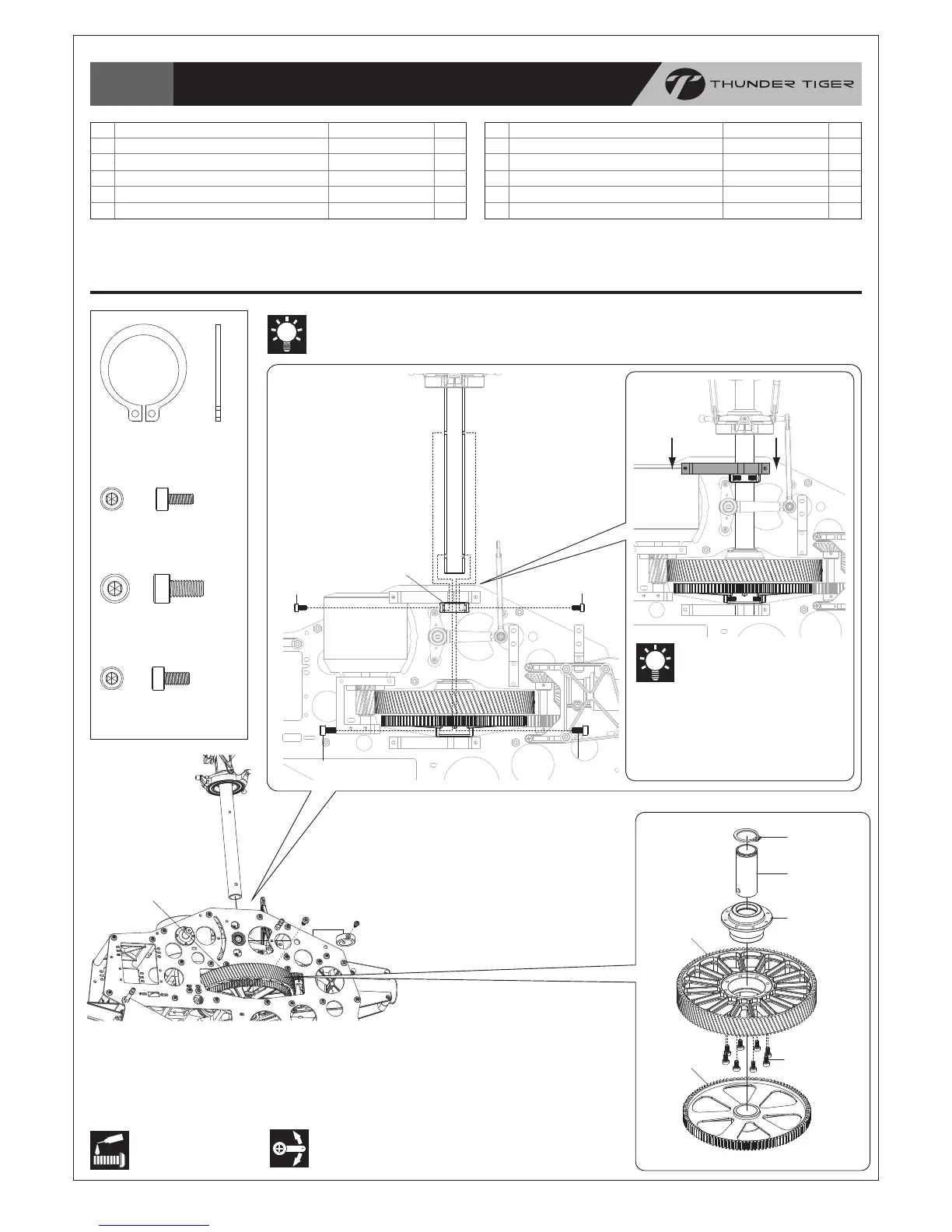 THUNDER TIGER