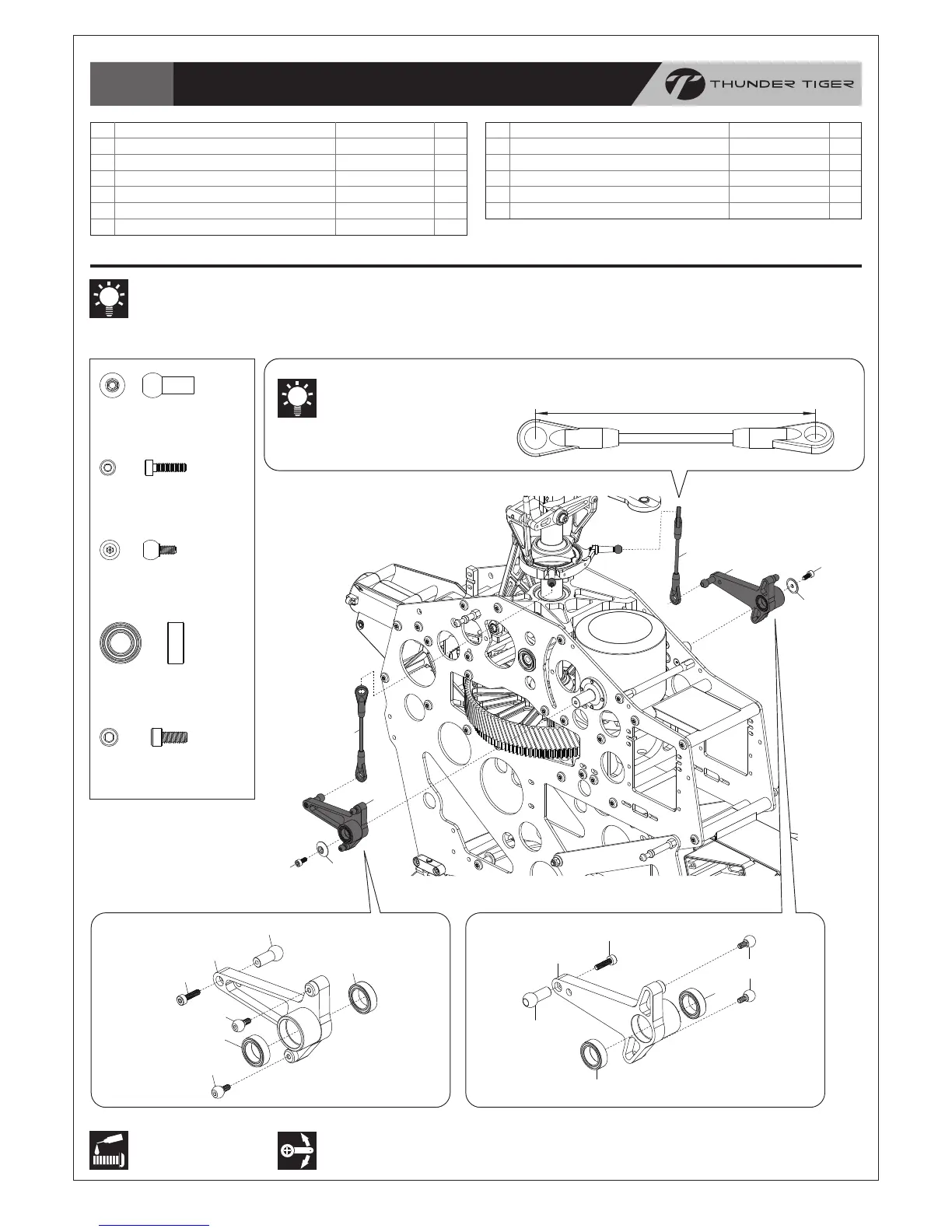 THUNDER TIGER